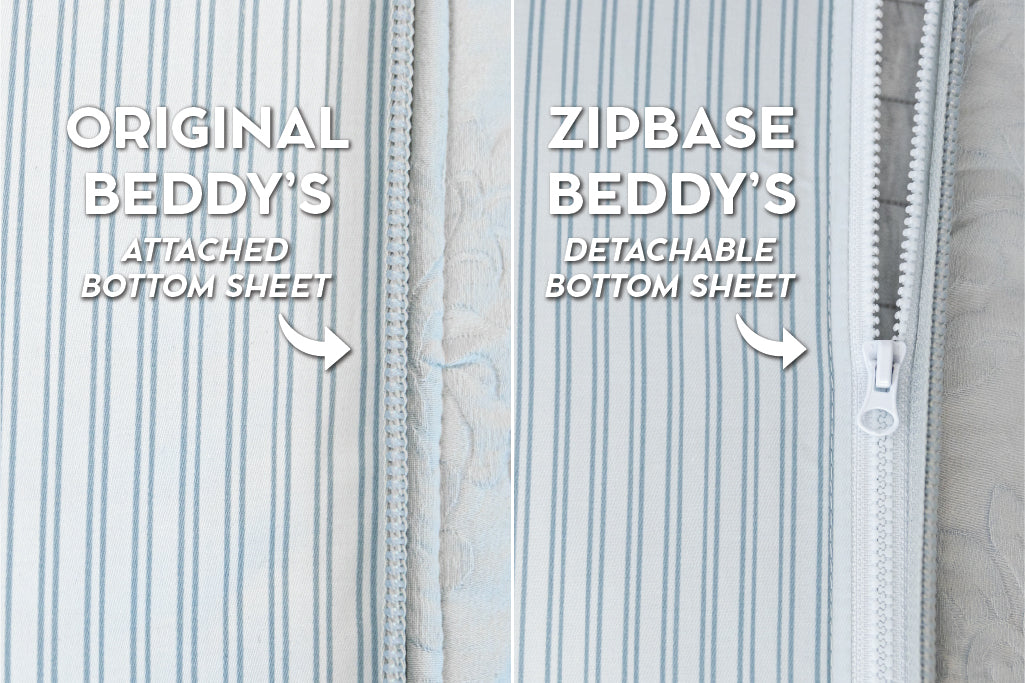 ORIGINAL BEDDY'S
ATTACHED BOTTOM SHEET

ZIPBASE BEDDY'S
DETACHABLE BOTTOM SHEET