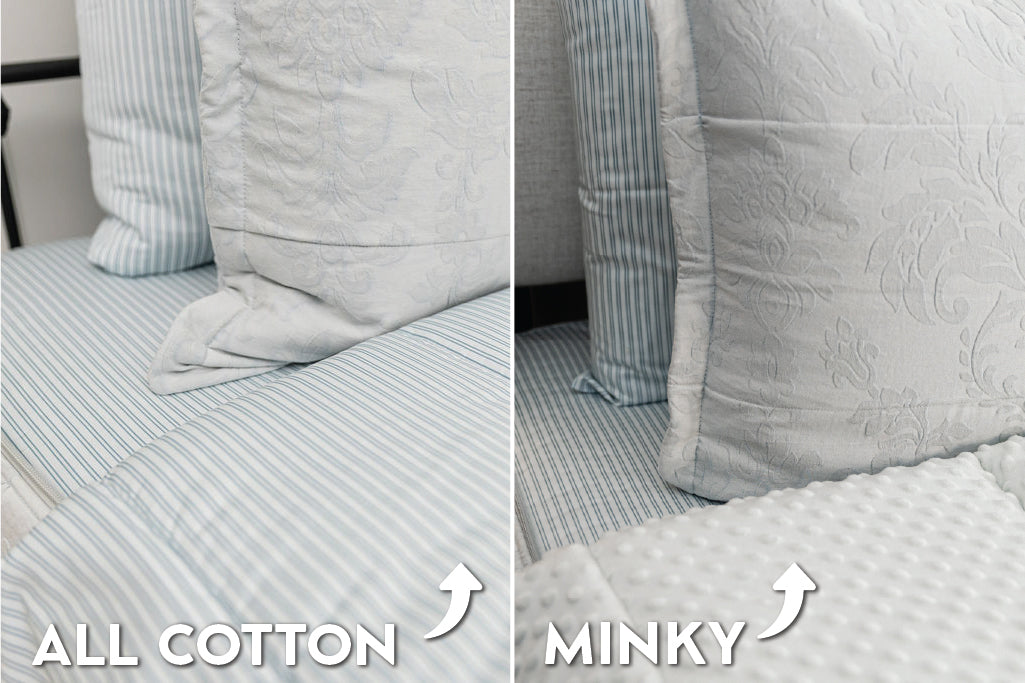 ALL COTTON

MINKY