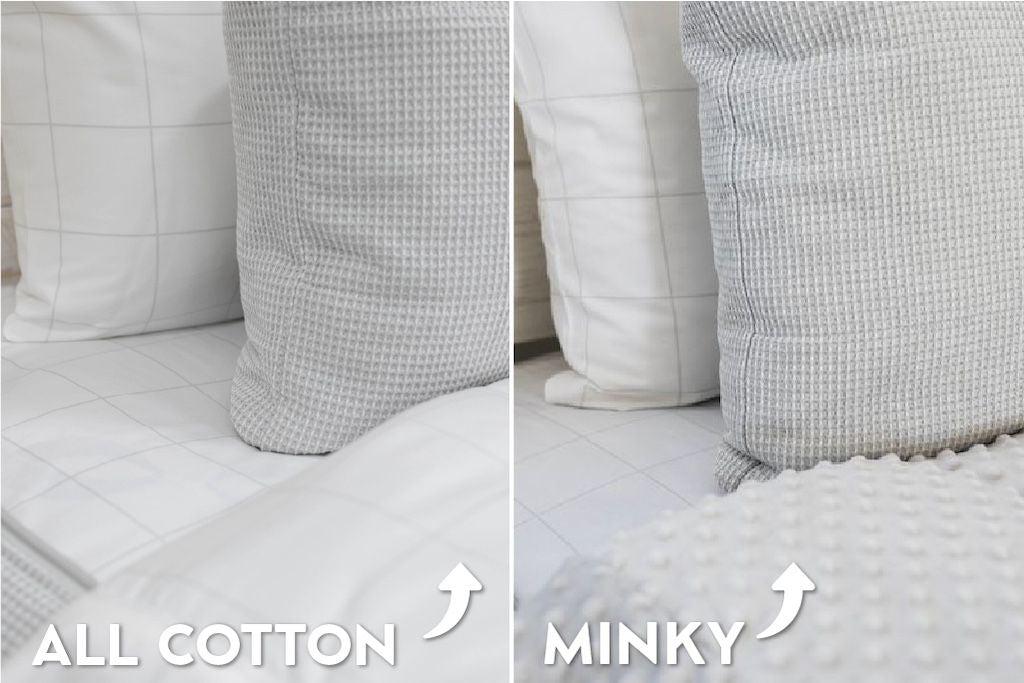 ALL COTTON

MINKY