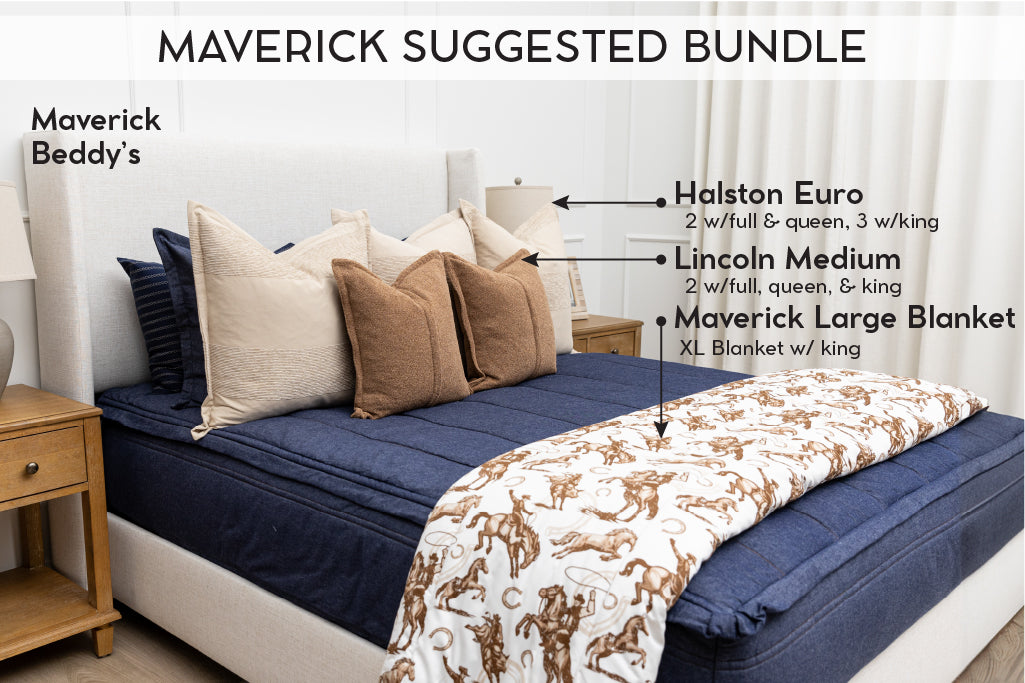 MAVERICK SUGGESTED BUNDLE

Maverick Beddy's

Halston Euro
2 w/full & queen, 3 w/king

Lincoln Medium
2 w/full, queen, & king

Maverick Large Blanket
XL Blanket w/ king