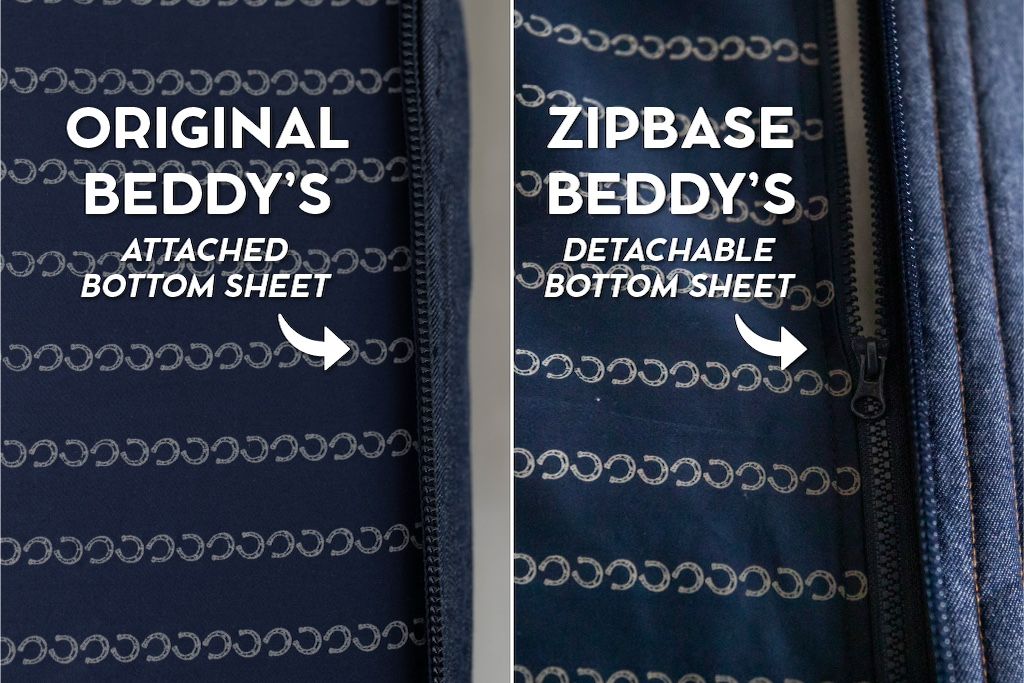 ORIGINAL BEDDY'S
ATTACHED BOTTOM SHEET

ZIPBASE BEDDY'S
DETACHABLE BOTTOM SHEET