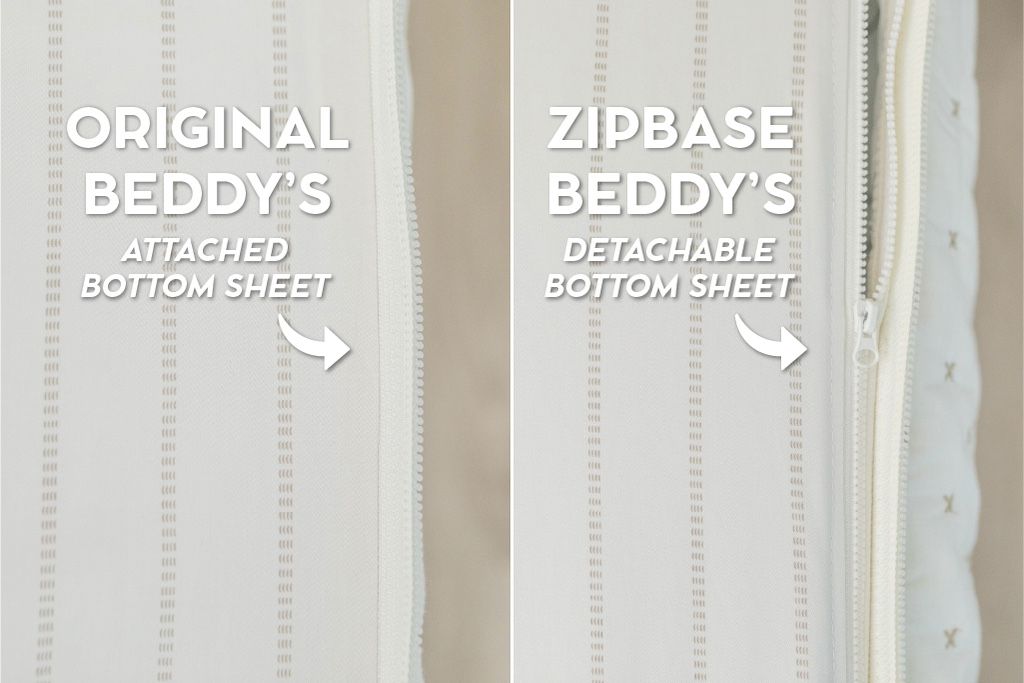 ORIGINAL BEDDY'S
ATTACHED BOTTOM SHEET

ZIPBASE BEDDY'S
DETACHABLE BOTTOM SHEET