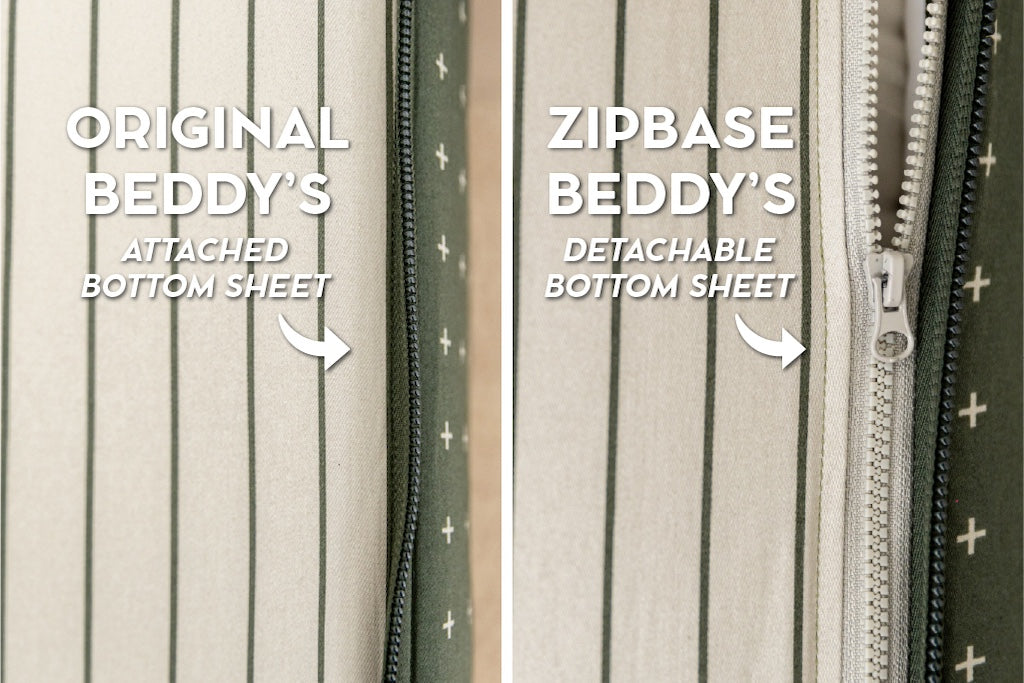 ORIGINAL BEDDY'S
ATTACHED BOTTOM SHEET

ZIPBASE BEDDY'S
DETACHABLE BOTTOM SHEET