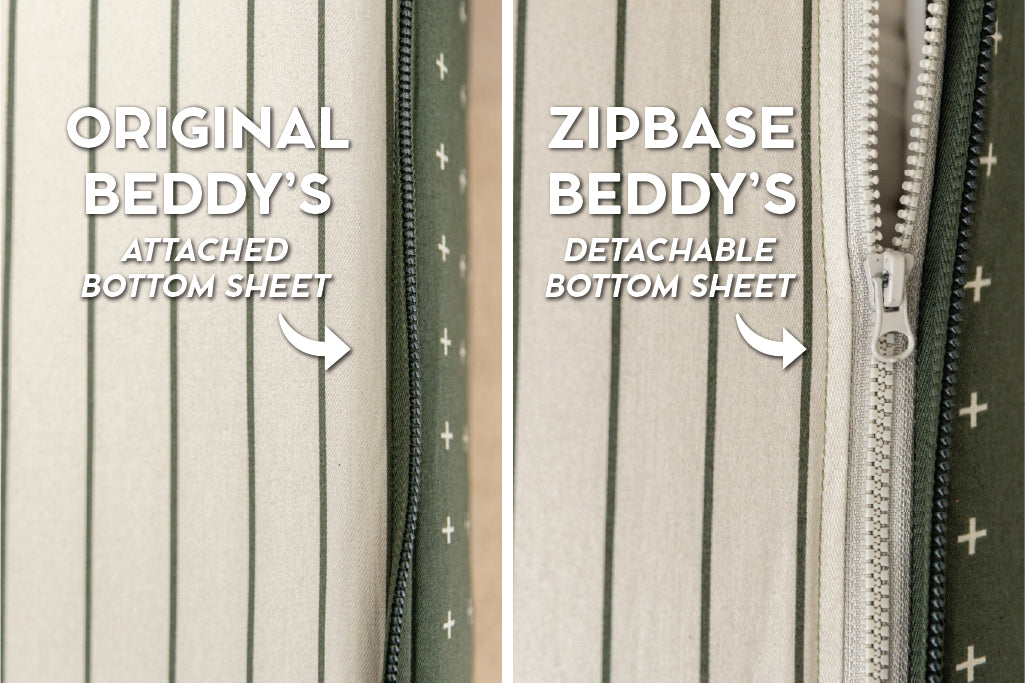 ORIGINAL BEDDY'S
ATTACHED BOTTOM SHEET

ZIPBASE BEDDY'S
DETACHABLE BOTTOM SHEET