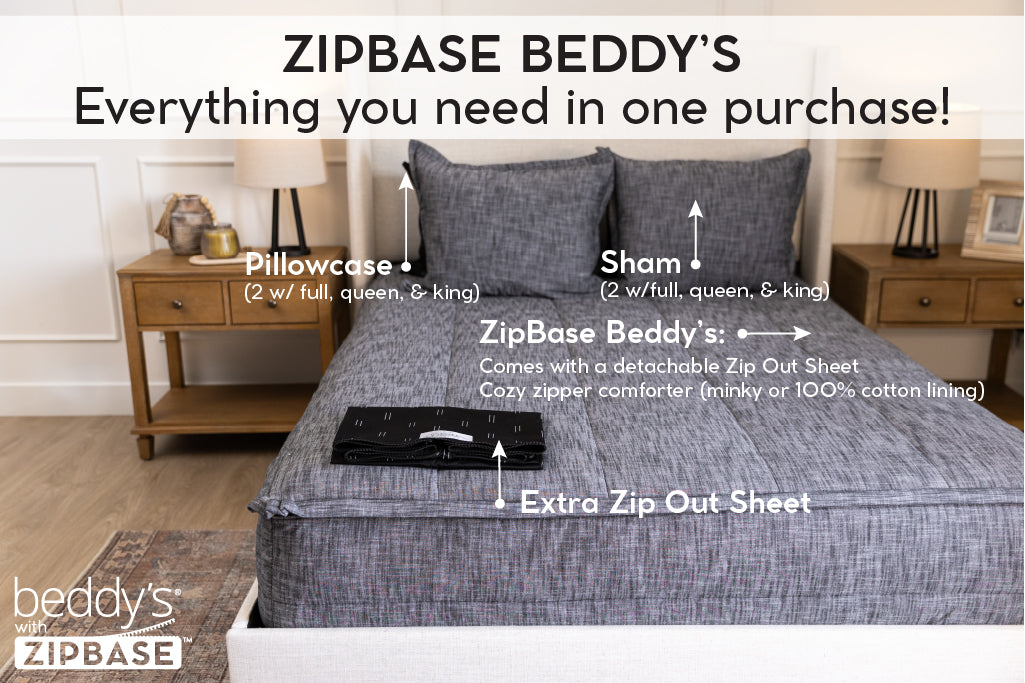 ZIPBASE BEDDY'S
Everything you need in one purchase!

Pillowcase
(2 w/ full, queen, & king)

Sham
(2 w/full, queen, & king)

ZipBase Beddy's:
Comes with a detachable Zip Out Sheet
Cozy zipper comforter (minky or 100% cotton lining)

Extra Zip Out Sheet

beddy's®
with
ZIPBASE™