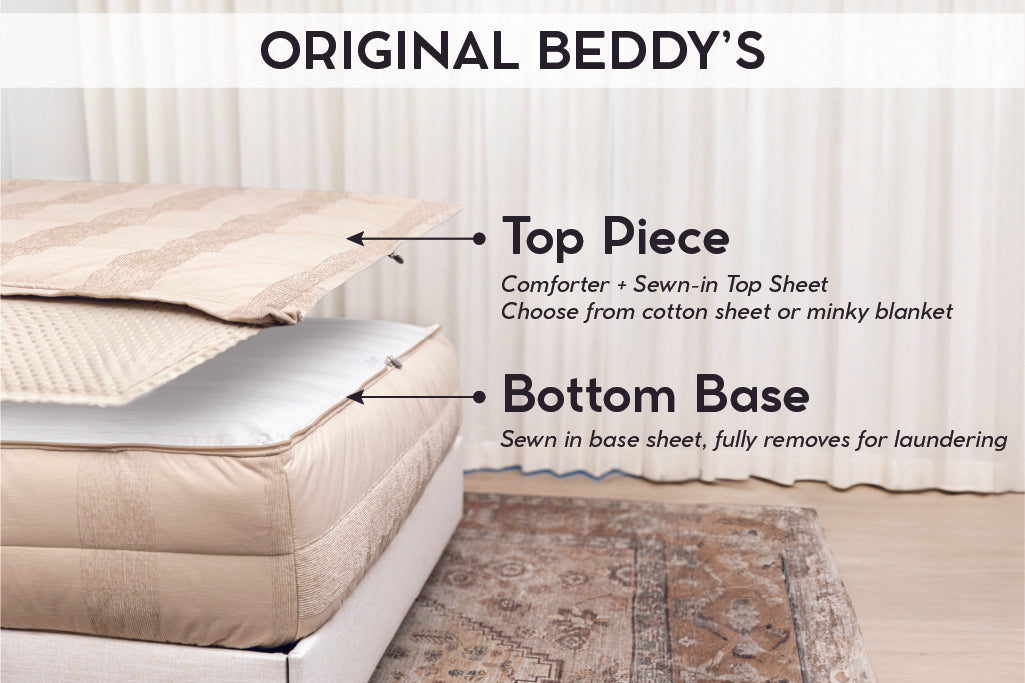 ORIGINAL BEDDY'S

Top Piece
Comforter + Sewn-in Top Sheet
Choose from cotton sheet or minky blanket

Bottom Base
Sewn in base sheet, fully removes for laundering