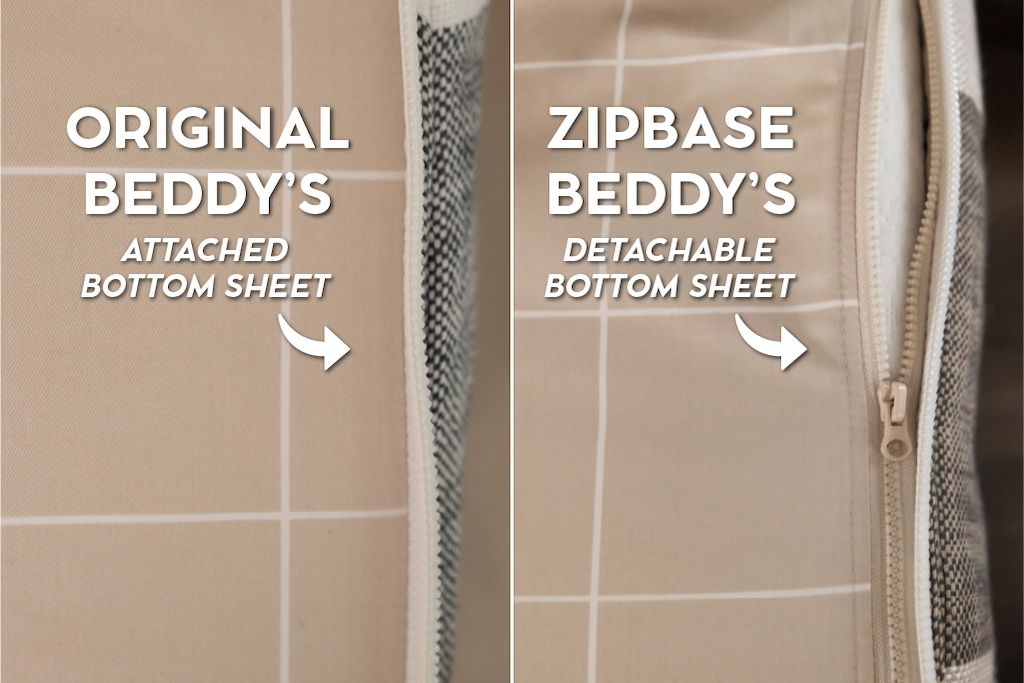 ORIGINAL BEDDY'S
ATTACHED BOTTOM SHEET

ZIPBASE BEDDY'S
DETACHABLE BOTTOM SHEET