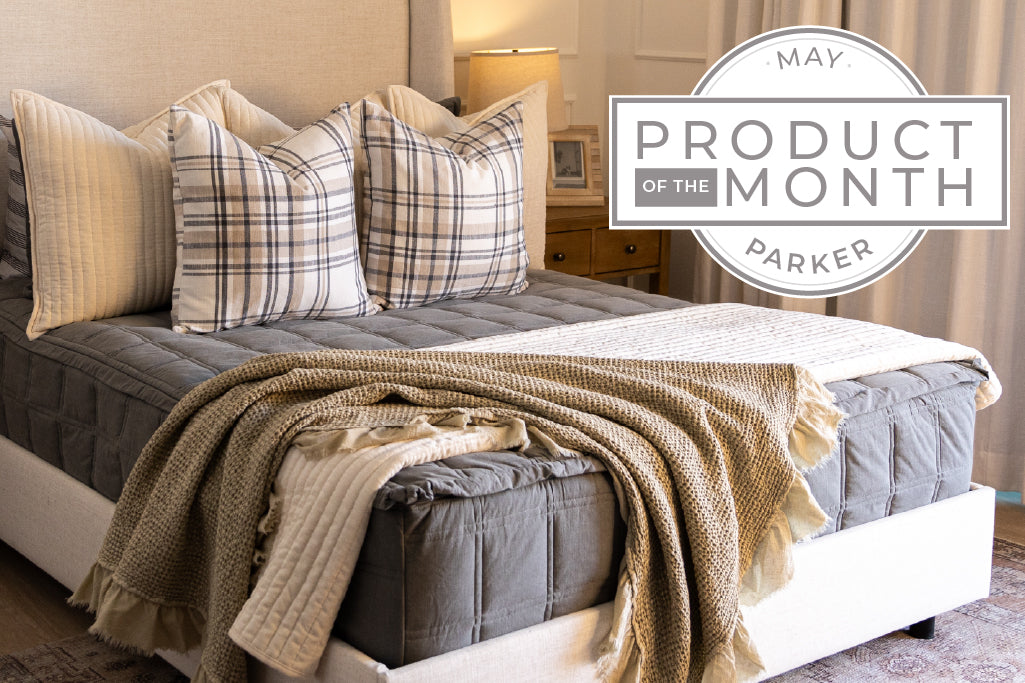 MAY
PRODUCT
OF THE MONTH
PARKER