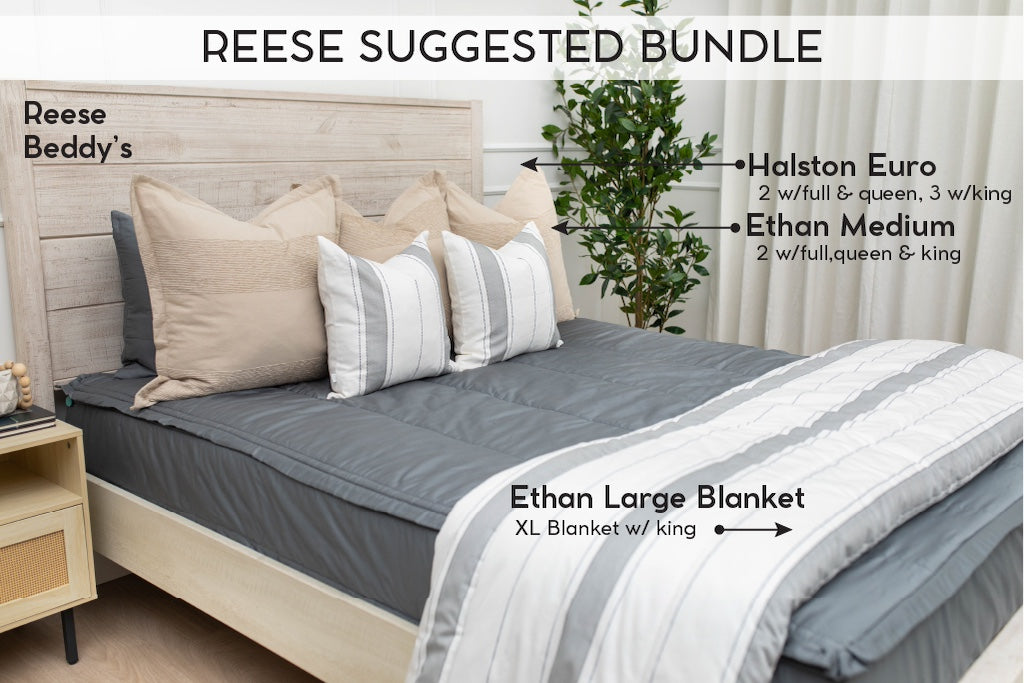 REESE SUGGESTED BUNDLE

Reese Beddy's

Halston Euro
2 w/full & queen, 3 w/king

Ethan Medium
2 w/full,queen & king

Ethan Large Blanket
XL Blanket w/ king