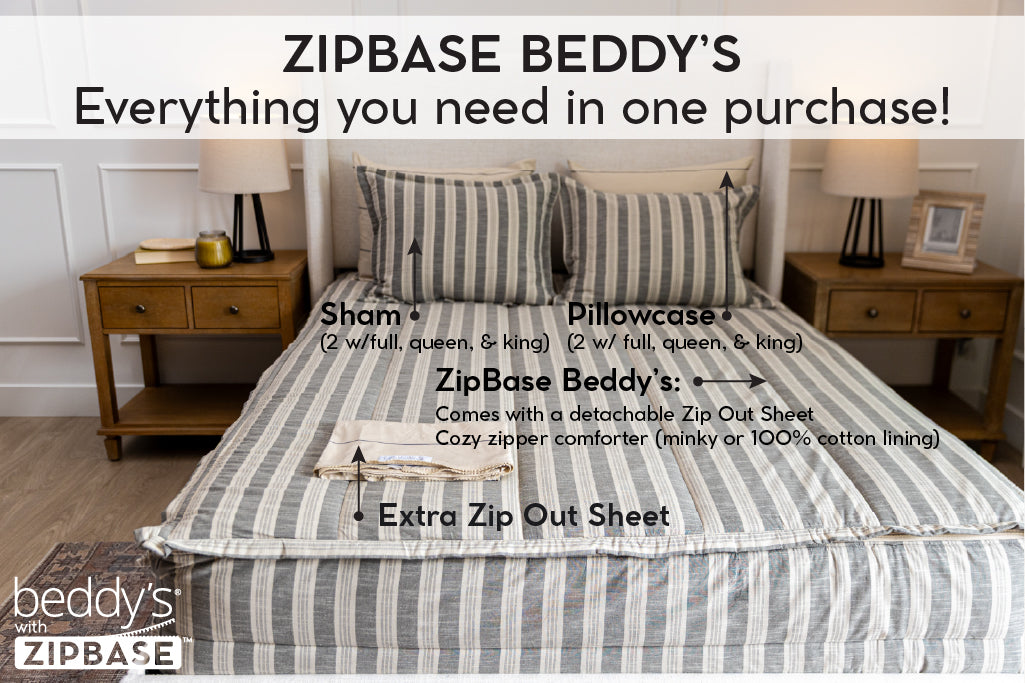 ZIPBASE BEDDY'S
Everything you need in one purchase!

Sham
(2 w/full, queen, & king)

Pillowcase
(2 w/ full, queen, & king)

ZipBase Beddy's:
Comes with a detachable Zip Out Sheet
Cozy zipper comforter (minky or 100% cotton lining)

Extra Zip Out Sheet

beddy's®
with
ZIPBASE™