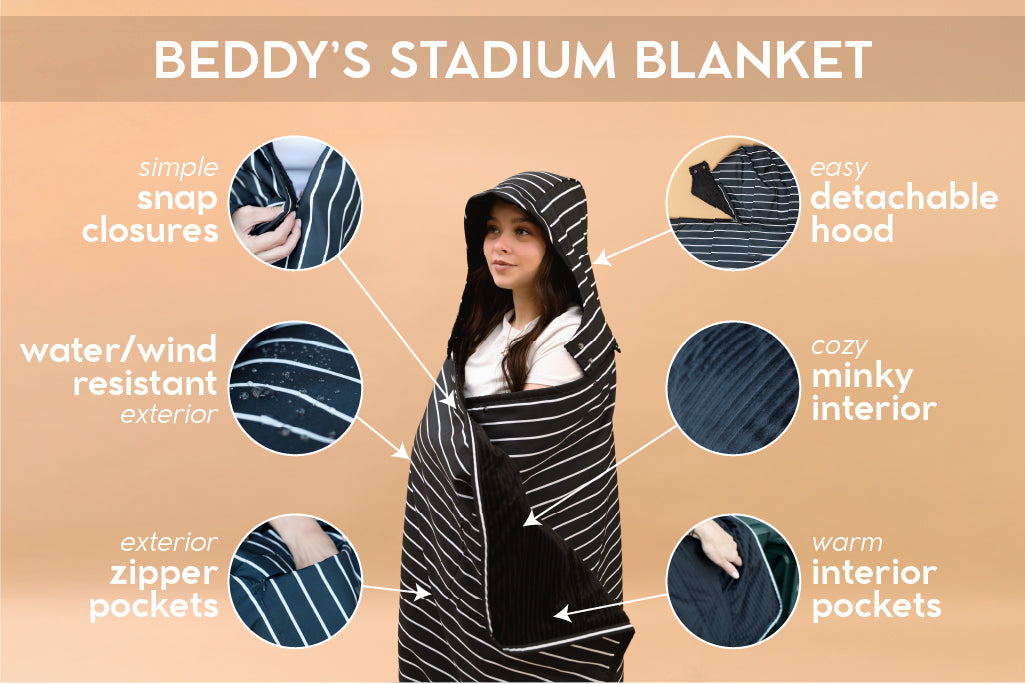 BEDDY'S STADIUM BLANKET

simple
snap
closures

water/wind
resistant
exterior

exterior
zipper
pockets

easy
detachable
hood

cozy
minky
interior

warm
interior
pockets