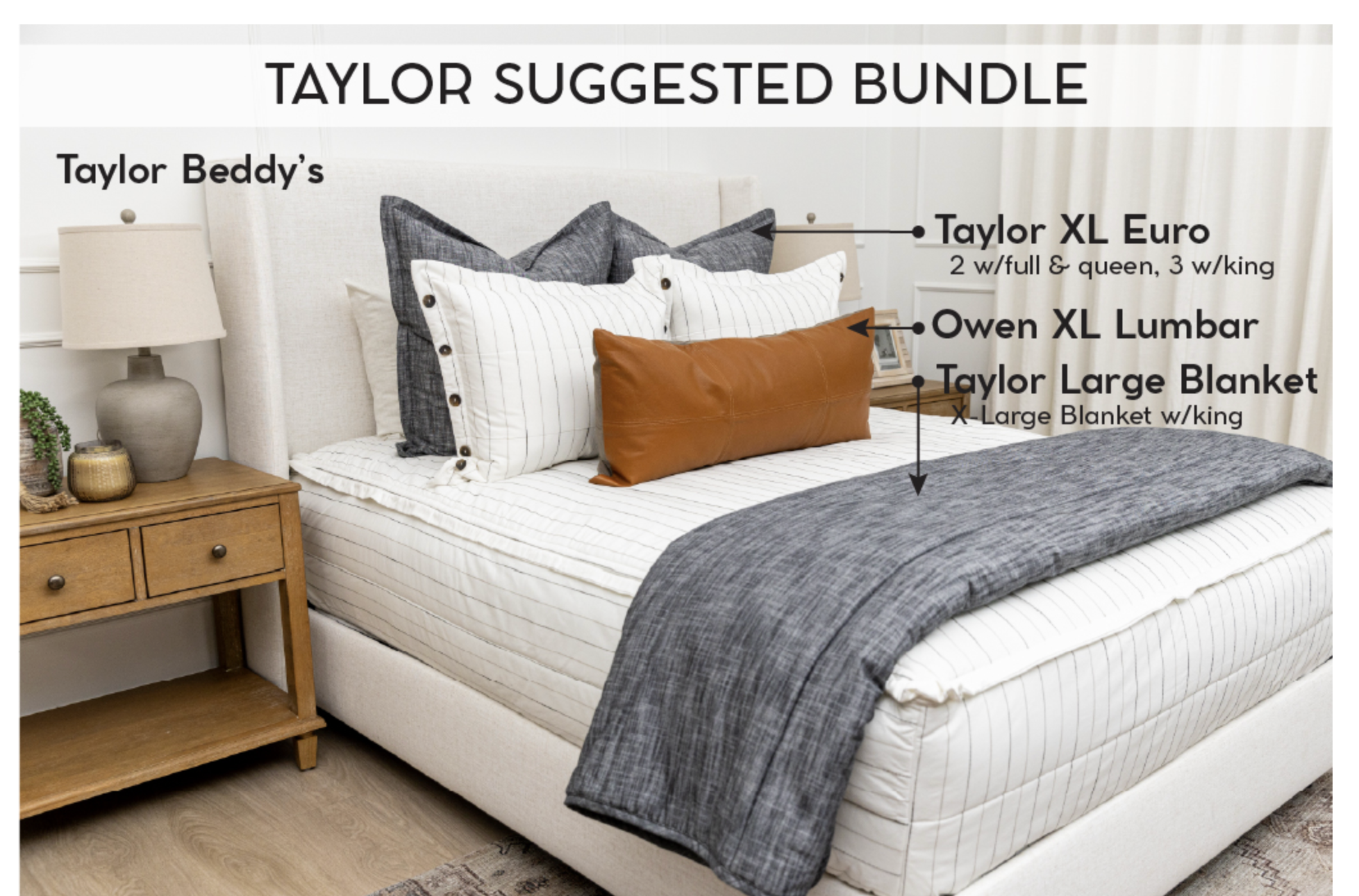 TAYLOR SUGGESTED BUNDLE

Taylor Beddy's

Taylor XL Euro
2 w/full & queen, 3 w/king

Owen XL Lumbar

Taylor Large Blanket
X-Large Blanket w/king