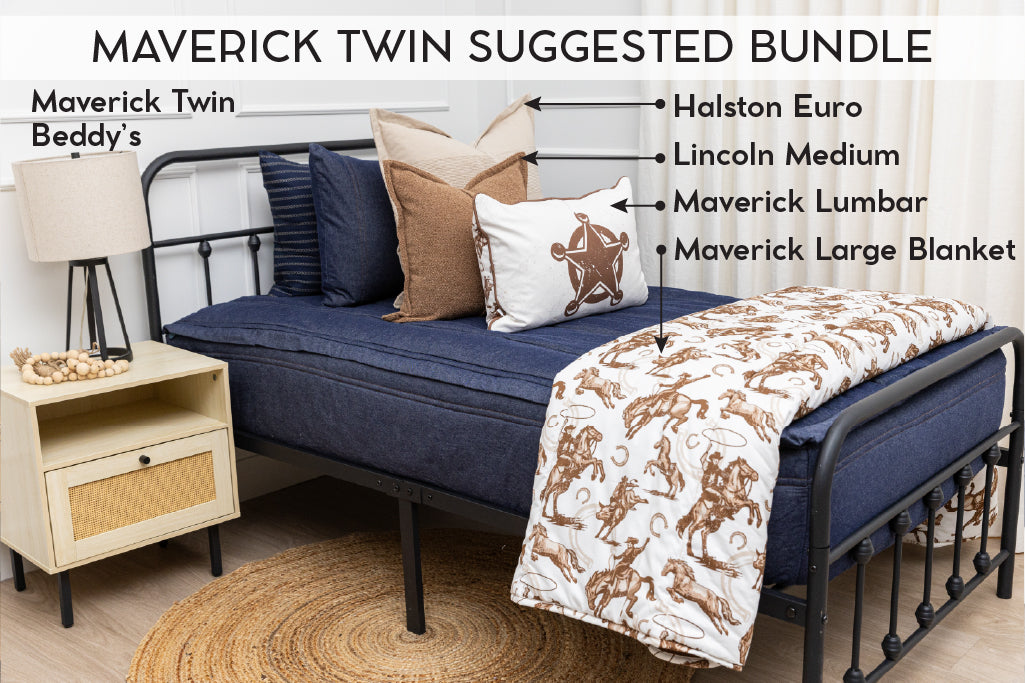 MAVERICK TWIN SUGGESTED BUNDLE

Maverick Twin Beddy's

Halston Euro

Lincoln Medium

Maverick Lumbar

Maverick Large Blanket