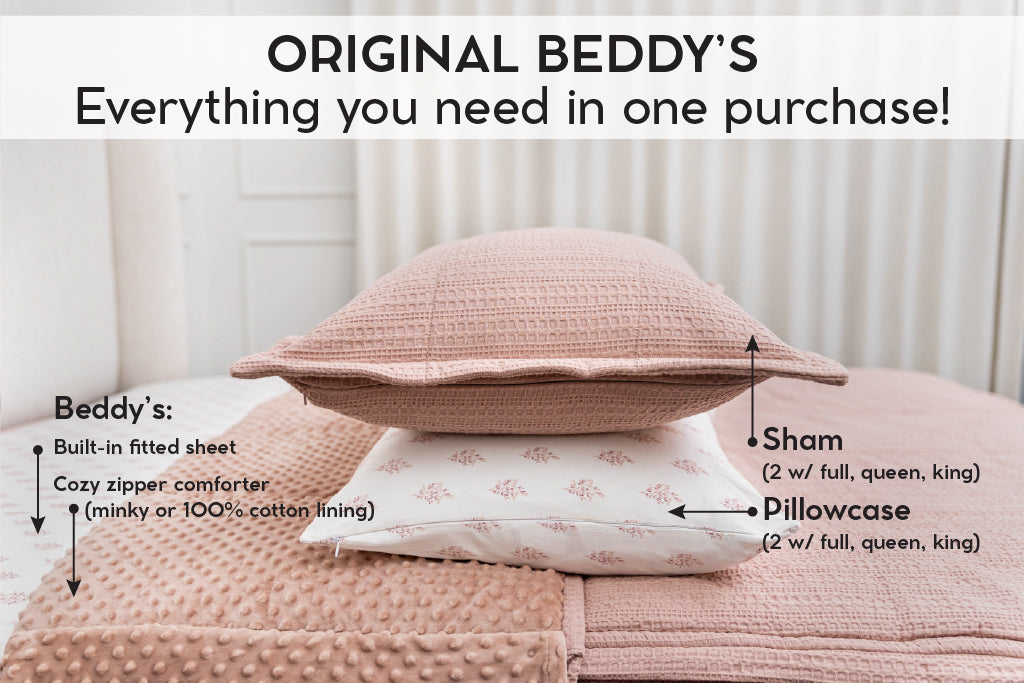 ORIGINAL BEDDY'S
Everything you need in one purchase!

Beddy's:
Built-in fitted sheet
Cozy zipper comforter
(minky or 100% cotton lining)

Sham
(2 w/ full, queen, king)

Pillowcase
(2 w/ full, queen, king)