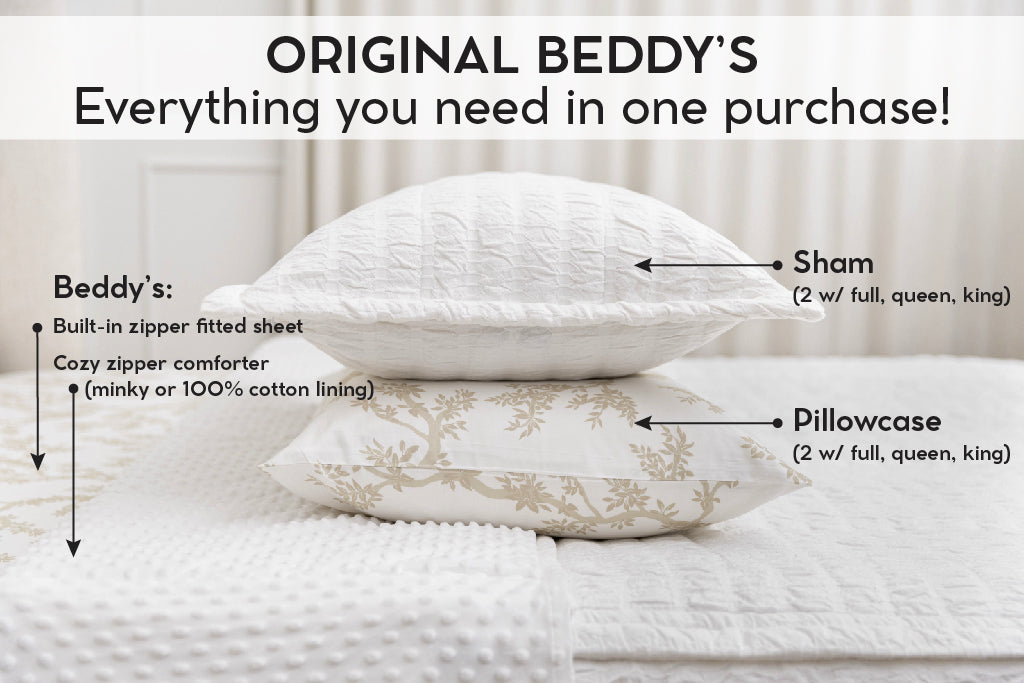 ORIGINAL BEDDY'S
Everything you need in one purchase!

Beddy's:
Built-in zipper fitted sheet
Cozy zipper comforter
(minky or 100% cotton lining)

Sham
(2 w/ full, queen, king)

Pillowcase
(2 w/ full, queen, king)