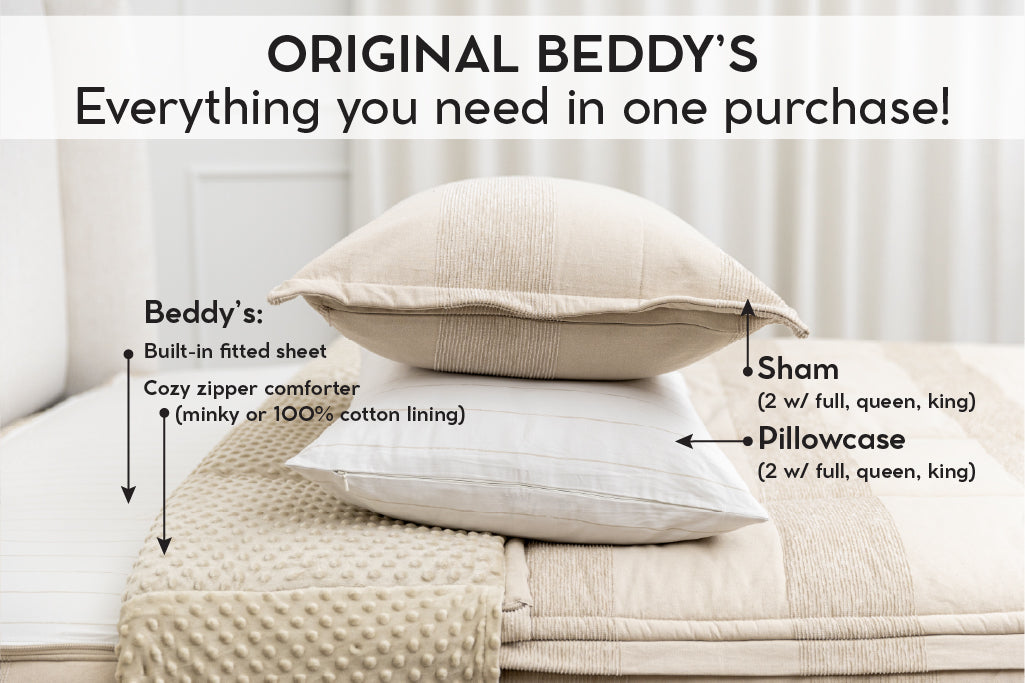 ORIGINAL BEDDY'S
Everything you need in one purchase!

Beddy's:
Built-in fitted sheet
Cozy zipper comforter (minky or 100% cotton lining)

Sham
(2 w/ full, queen, king)

Pillowcase
(2 w/ full, queen, king)