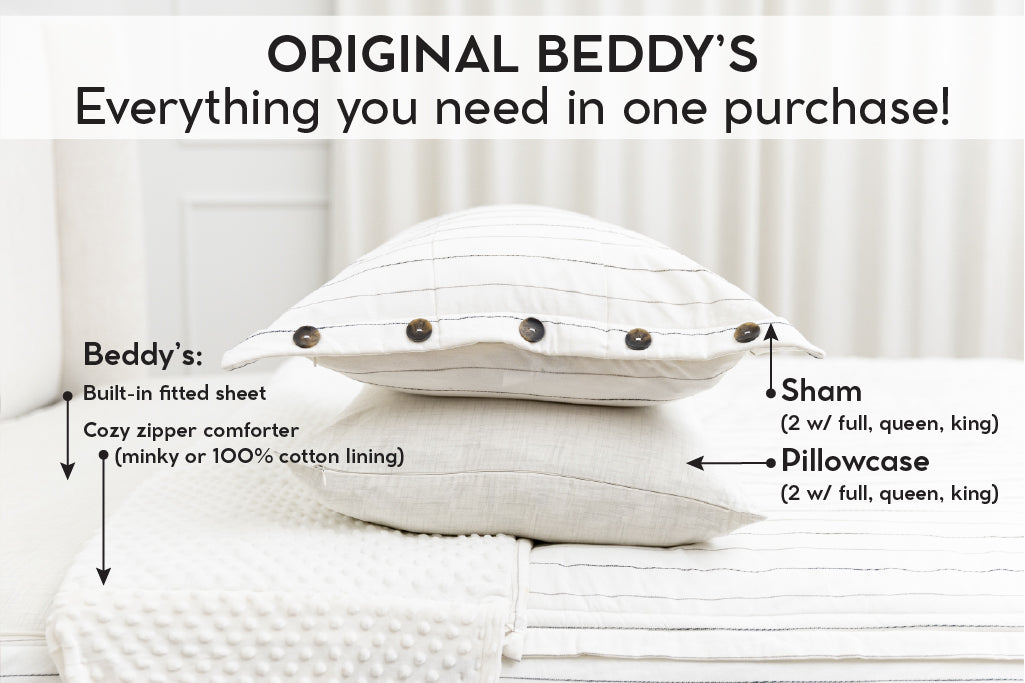 ORIGINAL BEDDY'S
Everything you need in one purchase!

Beddy's:
Built-in fitted sheet
Cozy zipper comforter
(minky or 100% cotton lining)

Sham
(2 w/ full, queen, king)

Pillowcase
(2 w/ full, queen, king)