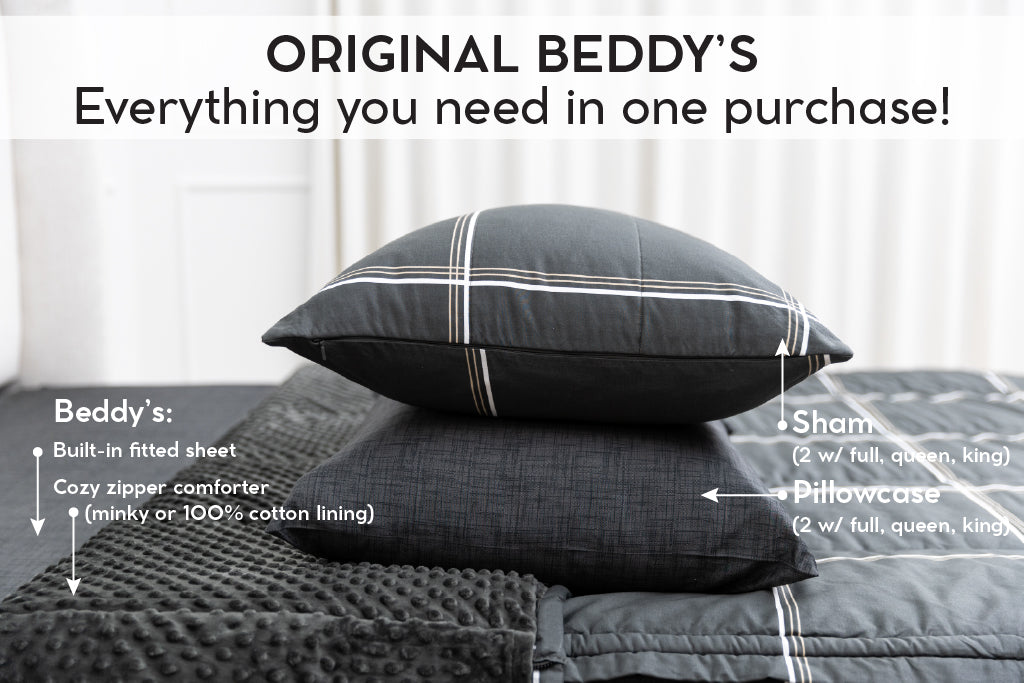 ORIGINAL BEDDY'S
Everything you need in one purchase!

Beddy's:
Built-in fitted sheet
Cozy zipper comforter
(minky or 100% cotton lining)

Sham
(2 w/ full, queen, king)

Pillowcase
(2 w/ full, queen, king)