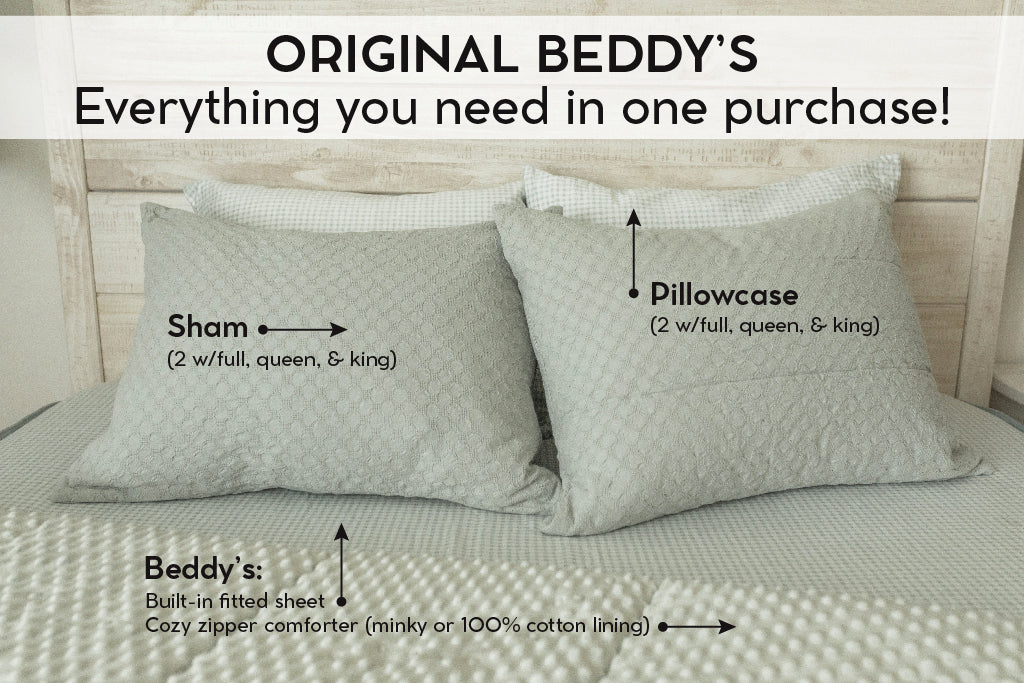 ORIGINAL BEDDY'S
Everything you need in one purchase!

Sham
(2 w/full, queen, & king)

Pillowcase
(2 w/full, queen, & king)

Beddy's:
Built-in fitted sheet
Cozy zipper comforter (minky or 100% cotton lining)