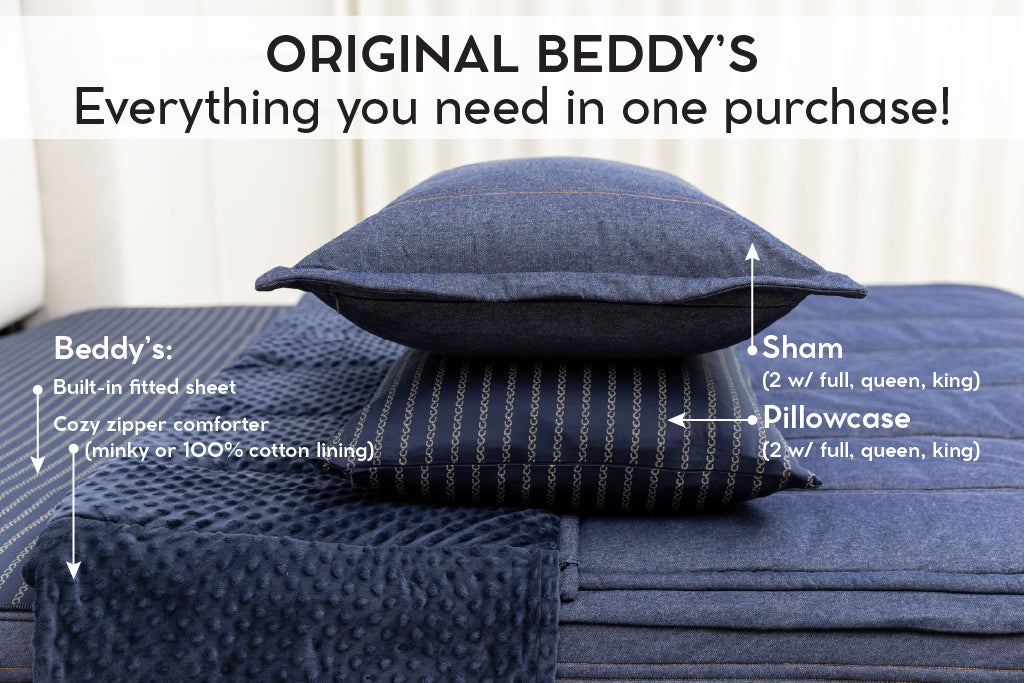 ORIGINAL BEDDY'S
Everything you need in one purchase!

Beddy's:
Built-in fitted sheet
Cozy zipper comforter
(minky or 100% cotton lining)

Sham
(2 w/ full, queen, king)

Pillowcase
(2 w/ full, queen, king)