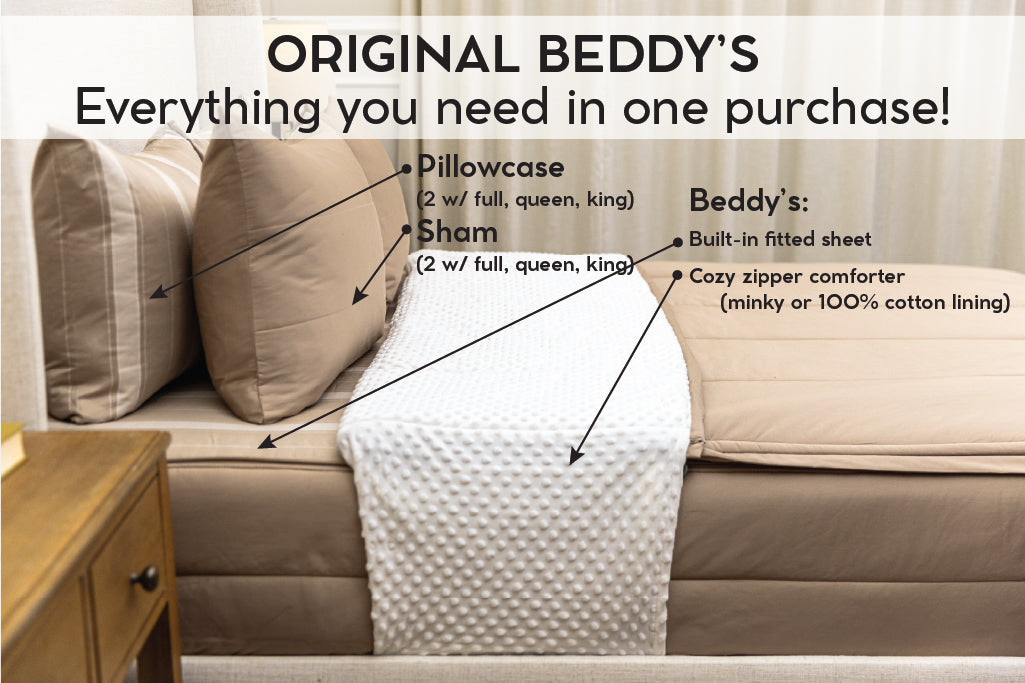 ORIGINAL BEDDY'S
Everything you need in one purchase!

Pillowcase
(2 w/ full, queen, king)

Sham
(2 w/ full, queen, king)

Beddy's:
Built-in fitted sheet
Cozy zipper comforter
(minky or 100% cotton lining)