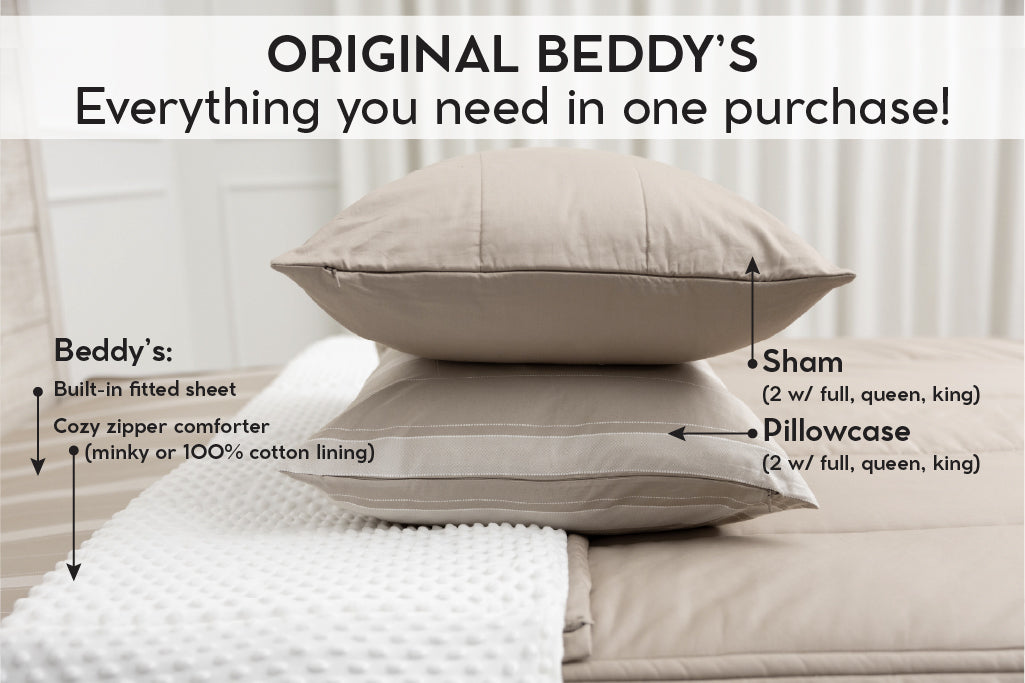 ORIGINAL BEDDY'S
Everything you need in one purchase!

Beddy's:
Built-in fitted sheet
Cozy zipper comforter (minky or 100% cotton lining)

Sham
(2 w/ full, queen, king)

Pillowcase
(2 w/ full, queen, king)