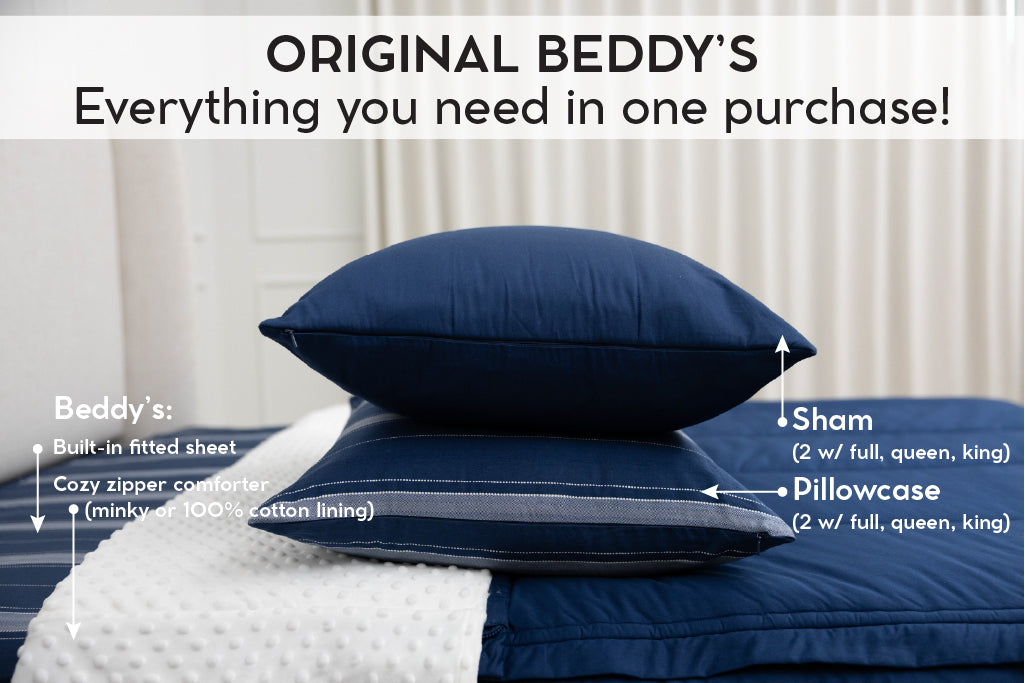 ORIGINAL BEDDY'S
Everything you need in one purchase!

Beddy's:
Built-in fitted sheet
Cozy zipper comforter
(minky or 100% cotton lining)

Sham
(2 w/ full, queen, king)

Pillowcase
(2 w/ full, queen, king)