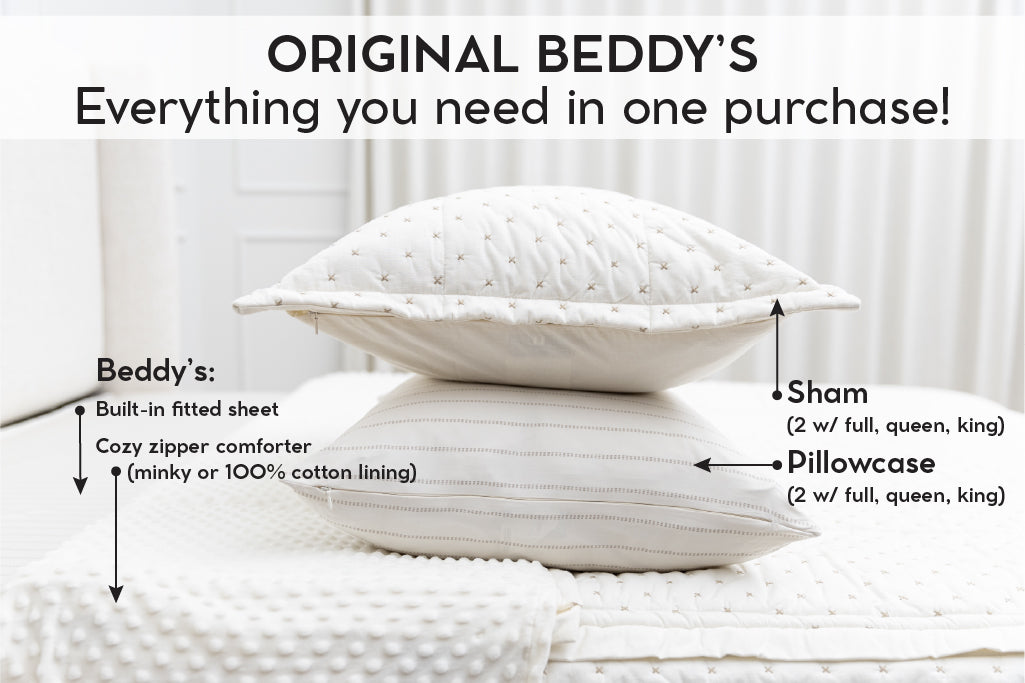 ORIGINAL BEDDY'S
Everything you need in one purchase!

Beddy's:
Built-in fitted sheet
Cozy zipper comforter
(minky or 100% cotton lining)

Sham
(2 w/ full, queen, king)

Pillowcase
(2 w/ full, queen, king)