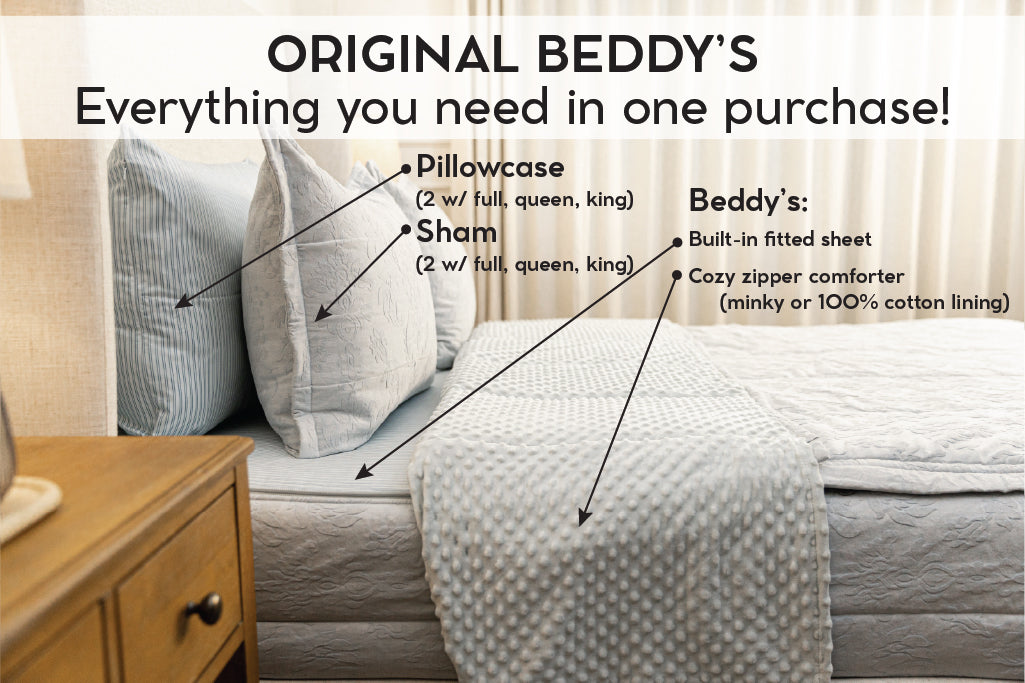 ORIGINAL BEDDY'S
Everything you need in one purchase!

Pillowcase
(2 w/ full, queen, king)

Sham
(2 w/ full, queen, king)

Beddy's:
Built-in fitted sheet
Cozy zipper comforter
(minky or 100% cotton lining)