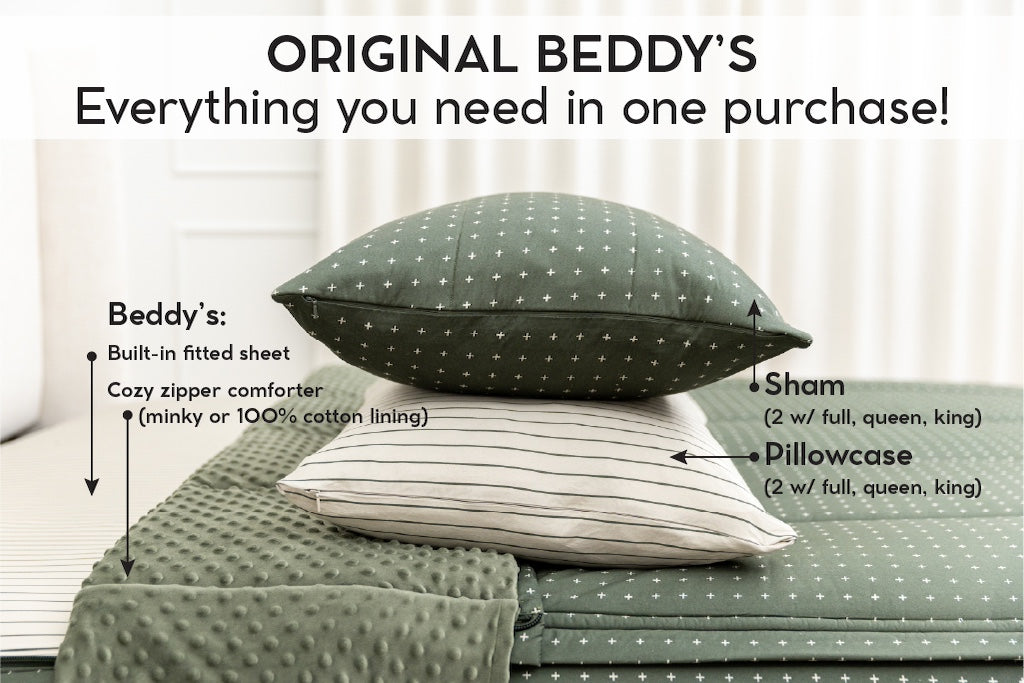 ORIGINAL BEDDY'S
Everything you need in one purchase!

Beddy's:
Built-in fitted sheet
Cozy zipper comforter
(minky or 100% cotton lining)

Sham
(2 w/ full, queen, king)

Pillowcase
(2 w/ full, queen, king)