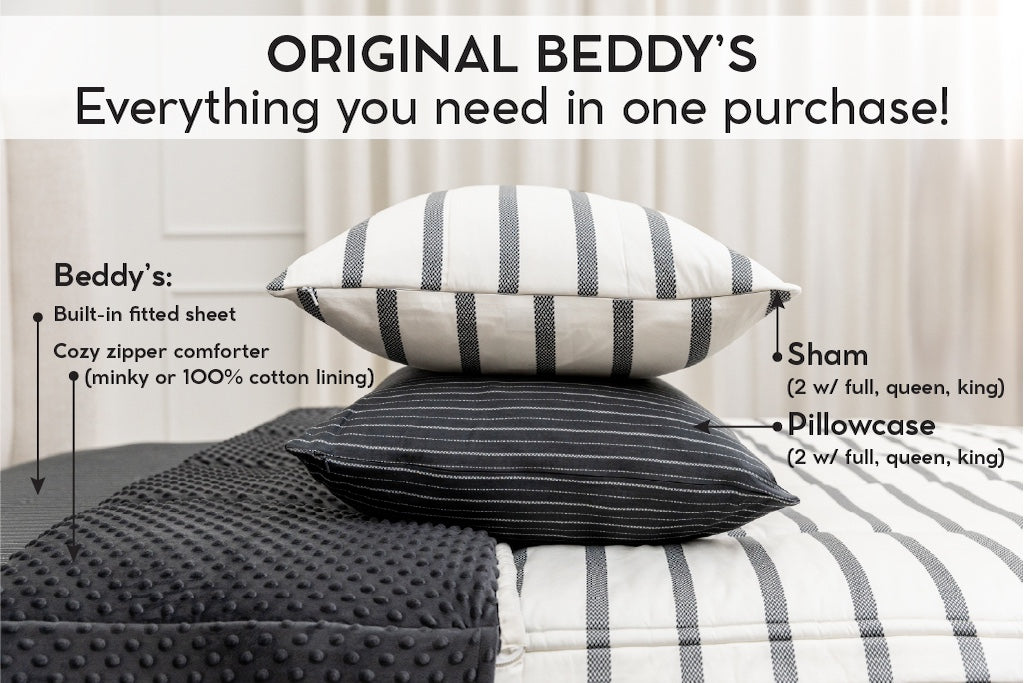 ORIGINAL BEDDY'S
Everything you need in one purchase!

Beddy's:
Built-in fitted sheet
Cozy zipper comforter (minky or 100% cotton lining)

Sham
(2 w/ full, queen, king)

Pillowcase
(2 w/ full, queen, king)