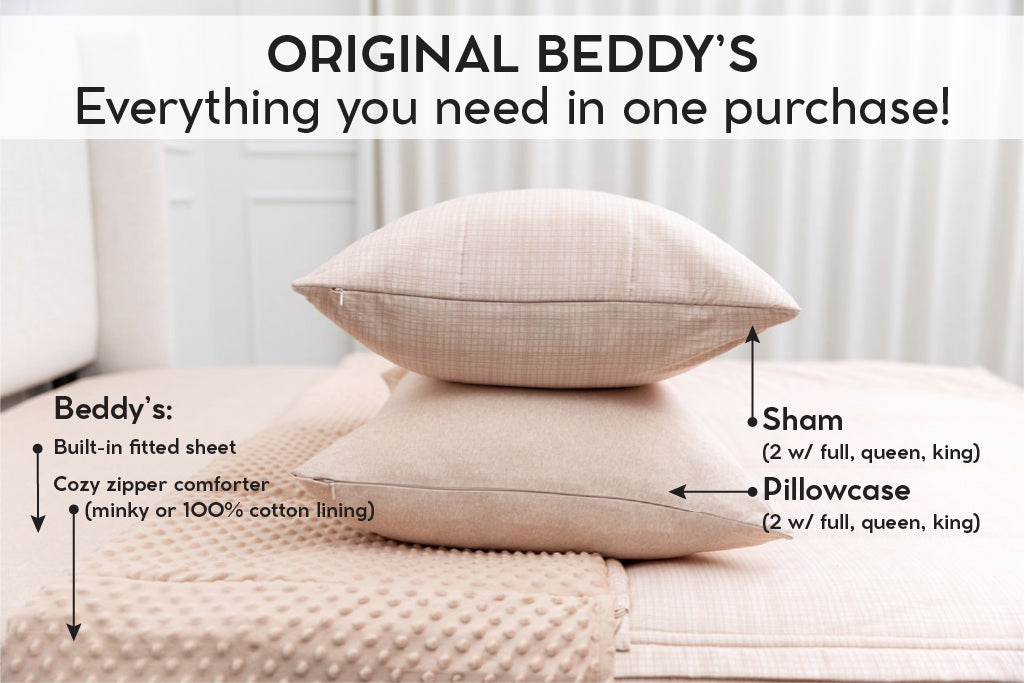 ORIGINAL BEDDY'S
Everything you need in one purchase!

Beddy's:
Built-in fitted sheet
Cozy zipper comforter
(minky or 100% cotton lining)

Sham
(2 w/ full, queen, king)

Pillowcase
(2 w/ full, queen, king)