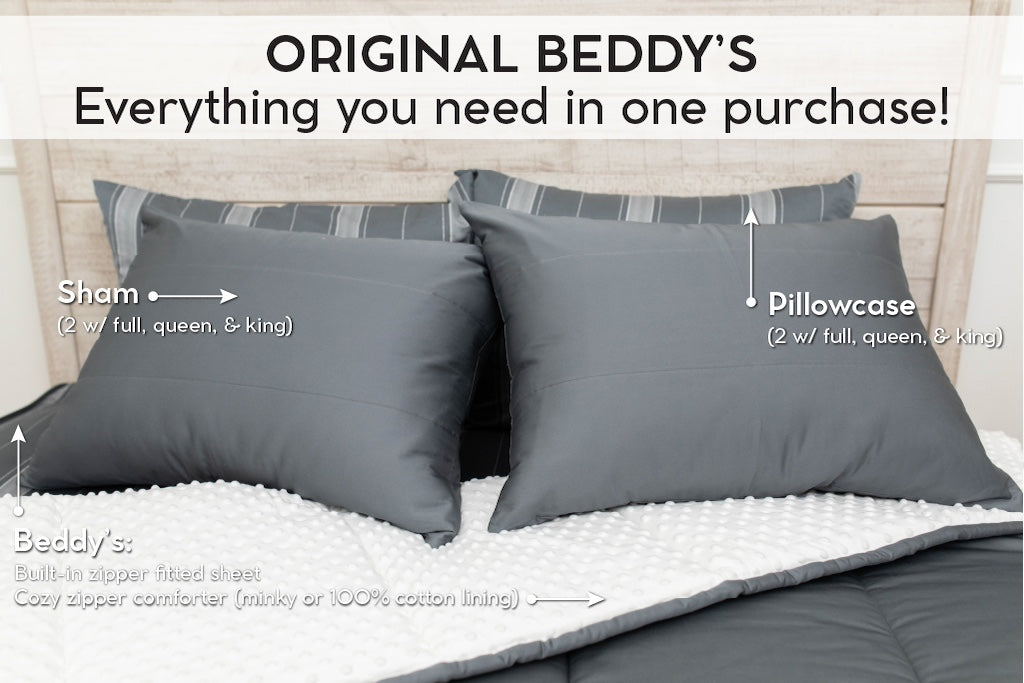 ORIGINAL BEDDY'S
Everything you need in one purchase!

Sham
(2 w/ full, queen, & king)

Pillowcase
(2 w/ full, queen, & king)

Beddy's:
Built-in zipper fitted sheet
Cozy zipper comforter (minky or 100% cotton lining)