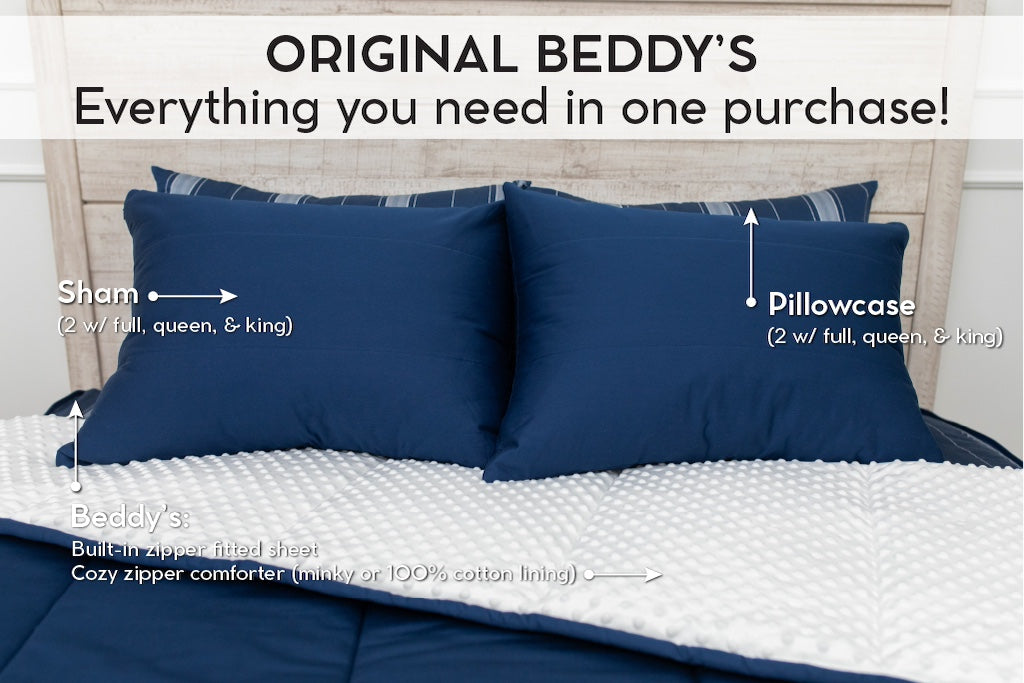 ORIGINAL BEDDY'S
Everything you need in one purchase!

Sham
(2 w/ full, queen, & king)

Pillowcase
(2 w/ full, queen, & king)

Beddy's:
Built-in zipper fitted sheet
Cozy zipper comforter (minky or 100% cotton lining)