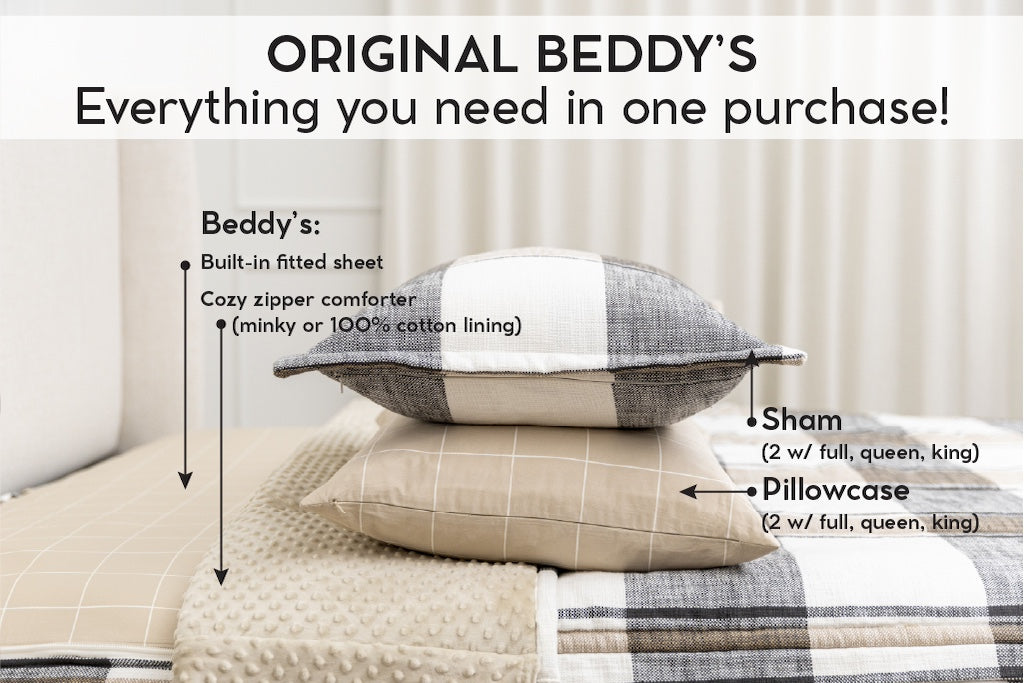 ORIGINAL BEDDY'S
Everything you need in one purchase!

Beddy's:
Built-in fitted sheet
Cozy zipper comforter
(minky or 100% cotton lining)

Sham
(2 w/ full, queen, king)

Pillowcase
(2 w/ full, queen, king)