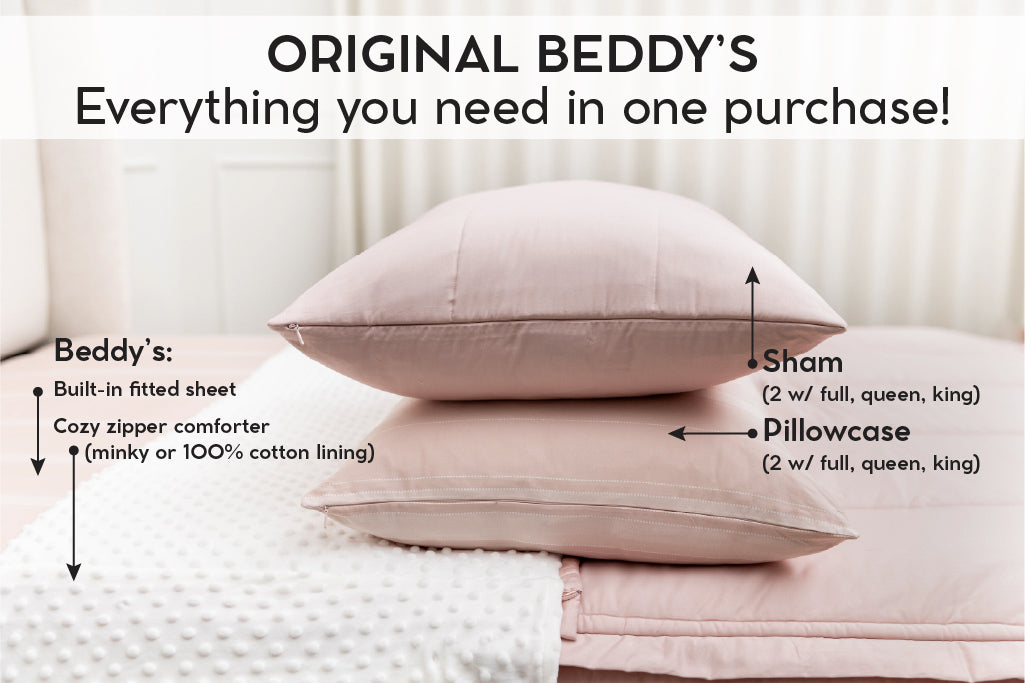 ORIGINAL BEDDY'S
Everything you need in one purchase!

Beddy's:
Built-in fitted sheet
Cozy zipper comforter
(minky or 100% cotton lining)

Sham
(2 w/ full, queen, king)

Pillowcase
(2 w/ full, queen, king)