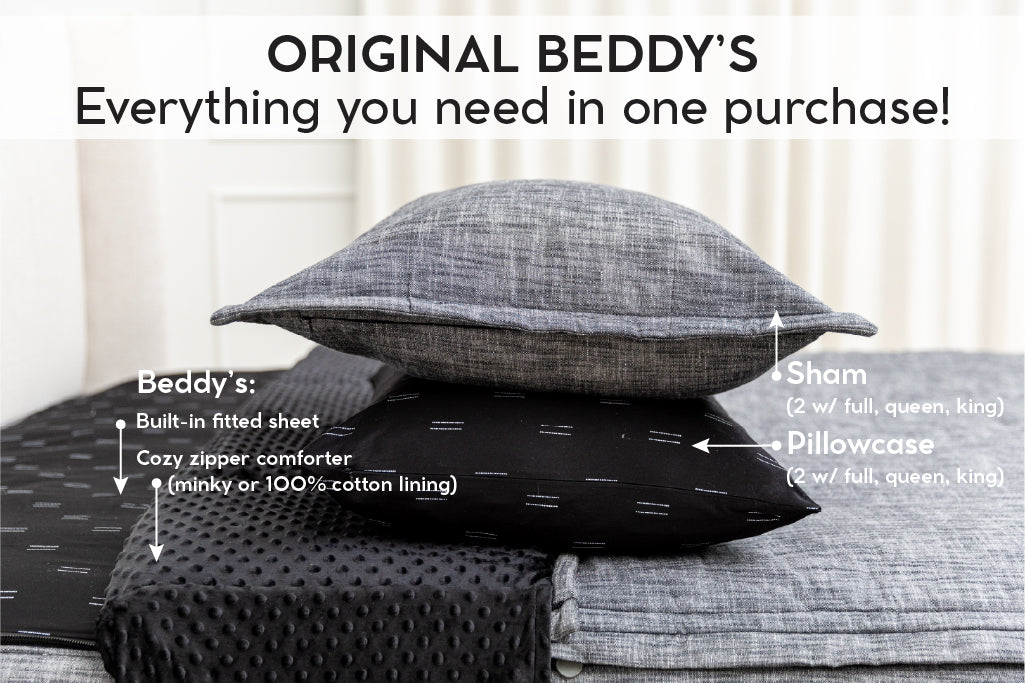 ORIGINAL BEDDY'S
Everything you need in one purchase!

Beddy's:
Built-in fitted sheet
Cozy zipper comforter
(minky or 100% cotton lining)

Sham
(2 w/ full, queen, king)

Pillowcase
(2 w/ full, queen, king)