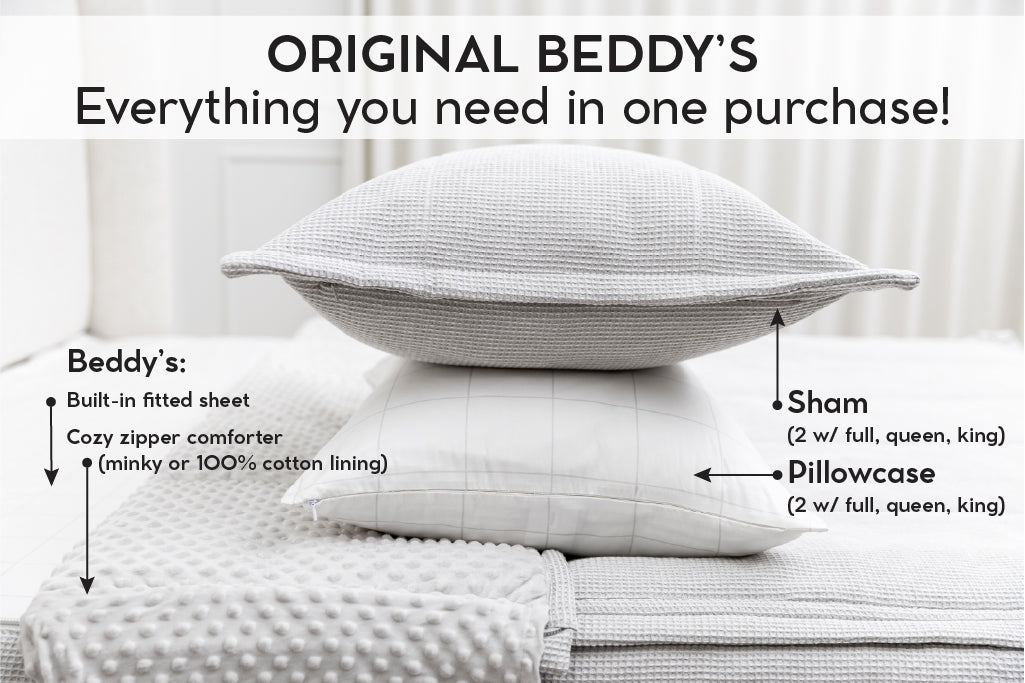 ORIGINAL BEDDY'S
Everything you need in one purchase!

Beddy's:
Built-in fitted sheet
Cozy zipper comforter
(minky or 100% cotton lining)

Sham
(2 w/ full, queen, king)
Pillowcase
(2 w/ full, queen, king)