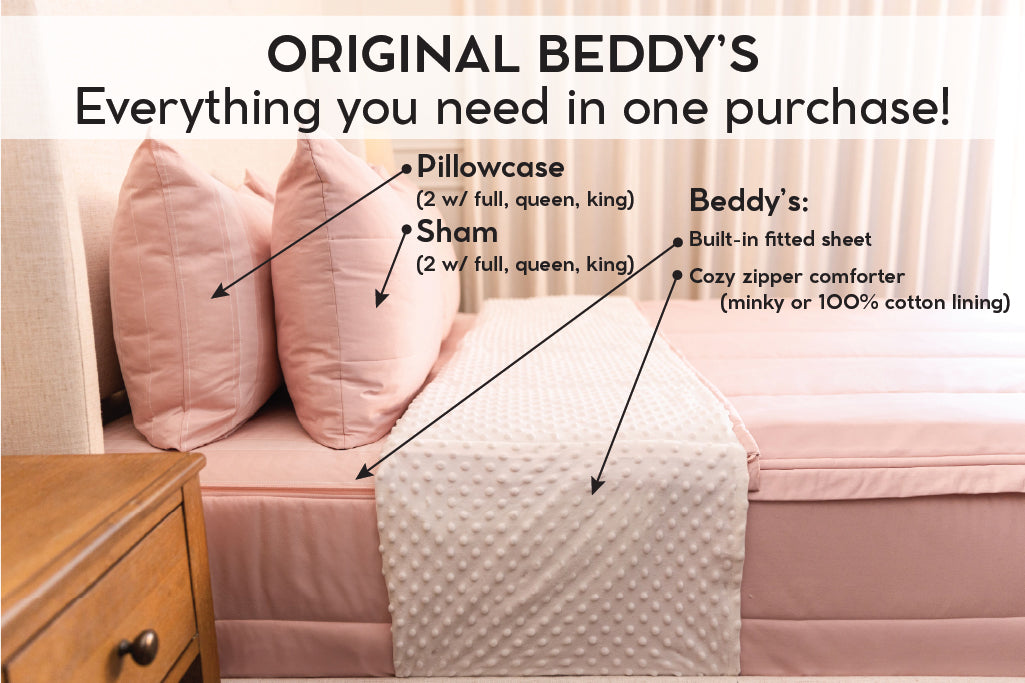 ORIGINAL BEDDY'S
Everything you need in one purchase!

Pillowcase
(2 w/ full, queen, king)

Sham
(2 w/ full, queen, king)

Beddy's:
Built-in fitted sheet
Cozy zipper comforter
(minky or 100% cotton lining)