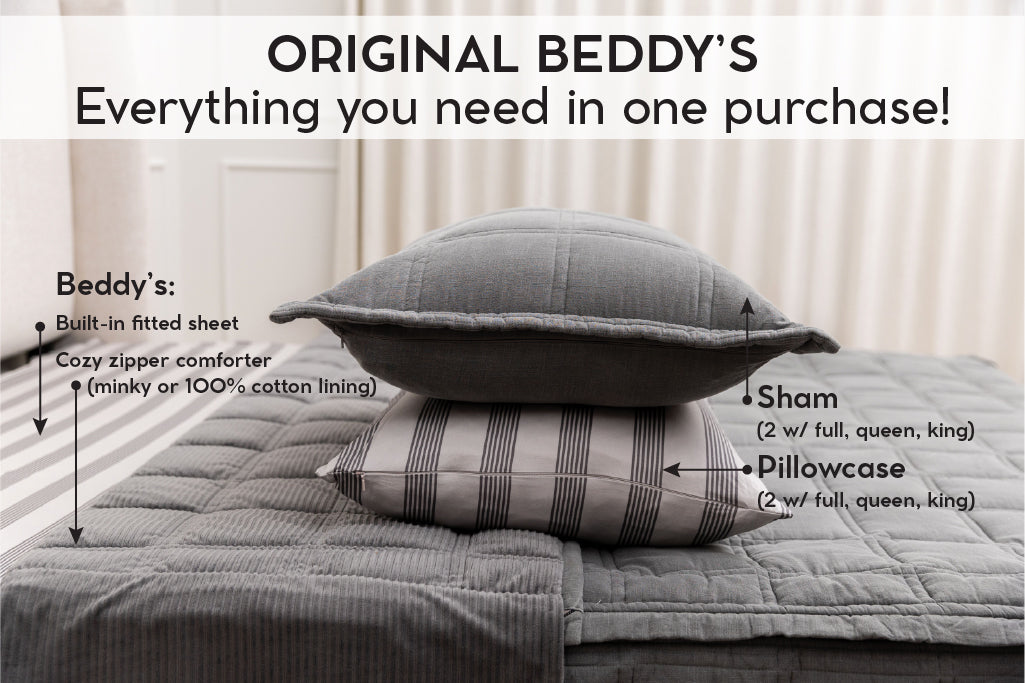 ORIGINAL BEDDY'S
Everything you need in one purchase!

Beddy's:
Built-in fitted sheet
Cozy zipper comforter (minky or 100% cotton lining)

Sham
(2 w/ full, queen, king)

Pillowcase
(2 w/ full, queen, king)