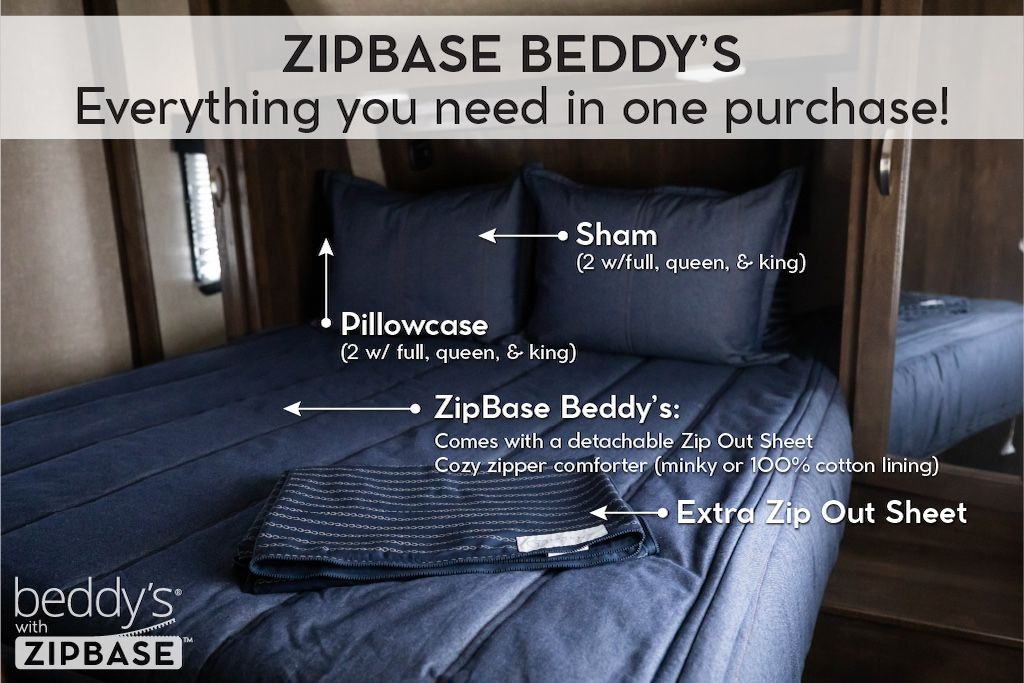 ZIPBASE BEDDY'S
Everything you need in one purchase!

Sham
(2 w/full, queen, & king)

Pillowcase
(2 w/ full, queen, & king)

ZipBase Beddy's:
Comes with a detachable Zip Out Sheet
Cozy zipper comforter (minky or 100% cotton lining)

Extra Zip Out Sheet

beddy's®
with
ZIPBASE™