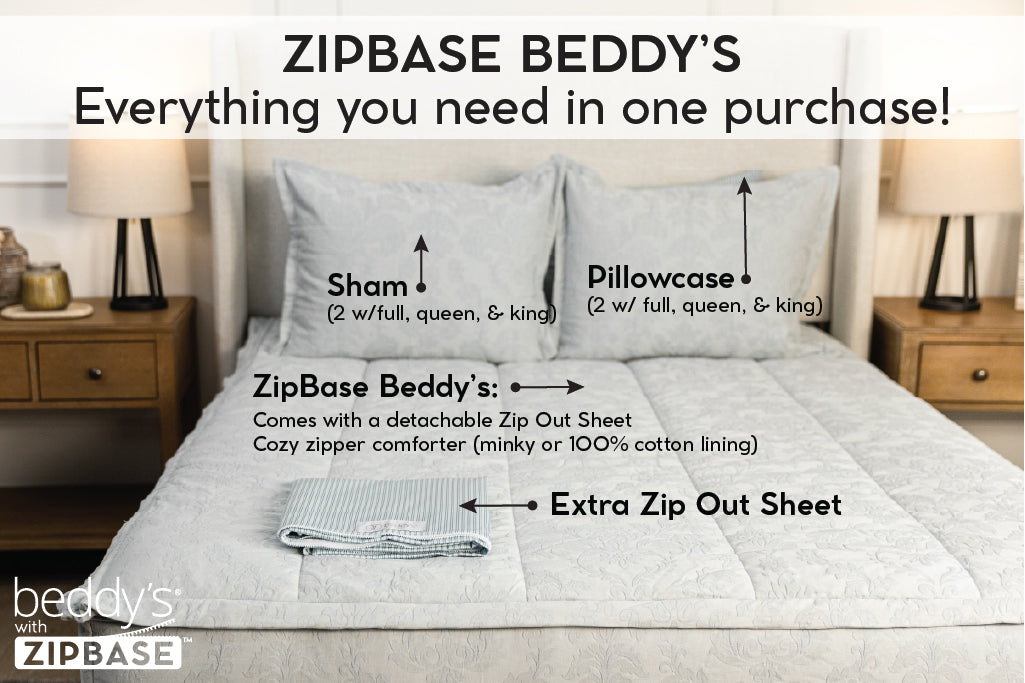 ZIPBASE BEDDY'S
Everything you need in one purchase!

Sham
(2 w/full, queen, & king)

Pillowcase
(2 w/ full, queen, & king)

ZipBase Beddy's:
Comes with a detachable Zip Out Sheet
Cozy zipper comforter (minky or 100% cotton lining)

Extra Zip Out Sheet

beddy's®
with
ZIPBASE™