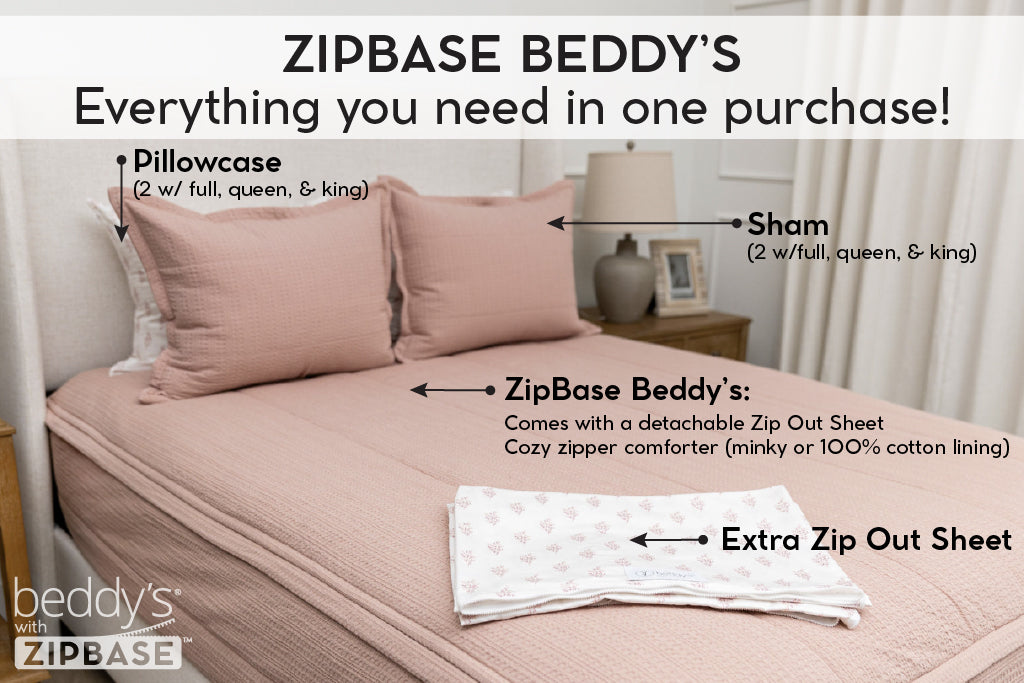 ZIPBASE BEDDY'S
Everything you need in one purchase!

Pillowcase
(2 w/ full, queen, & king)

Sham
(2 w/full, queen, & king)

ZipBase Beddy's:
Comes with a detachable Zip Out Sheet
Cozy zipper comforter (minky or 100% cotton lining)

Extra Zip Out Sheet

beddy's®
with
ZIPBASE™