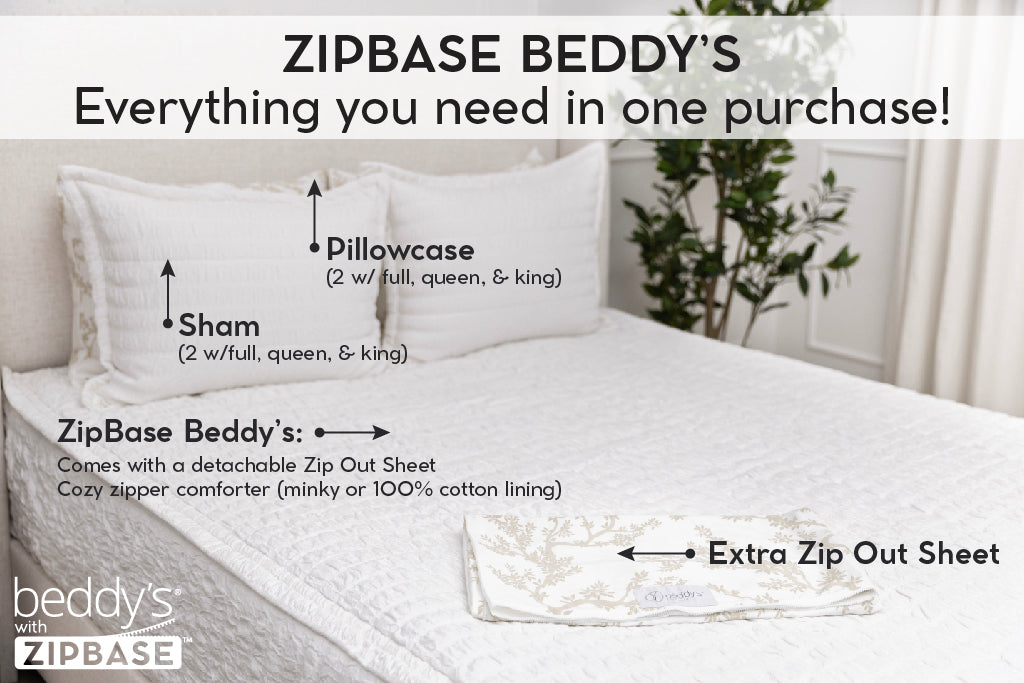 ZIPBASE BEDDY'S
Everything you need in one purchase!

Pillowcase
(2 w/ full, queen, & king)

Sham
(2 w/full, queen, & king)

ZipBase Beddy's:
Comes with a detachable Zip Out Sheet
Cozy zipper comforter (minky or 100% cotton lining)

Extra Zip Out Sheet

beddy's

beddy's® with ZIPBASE™