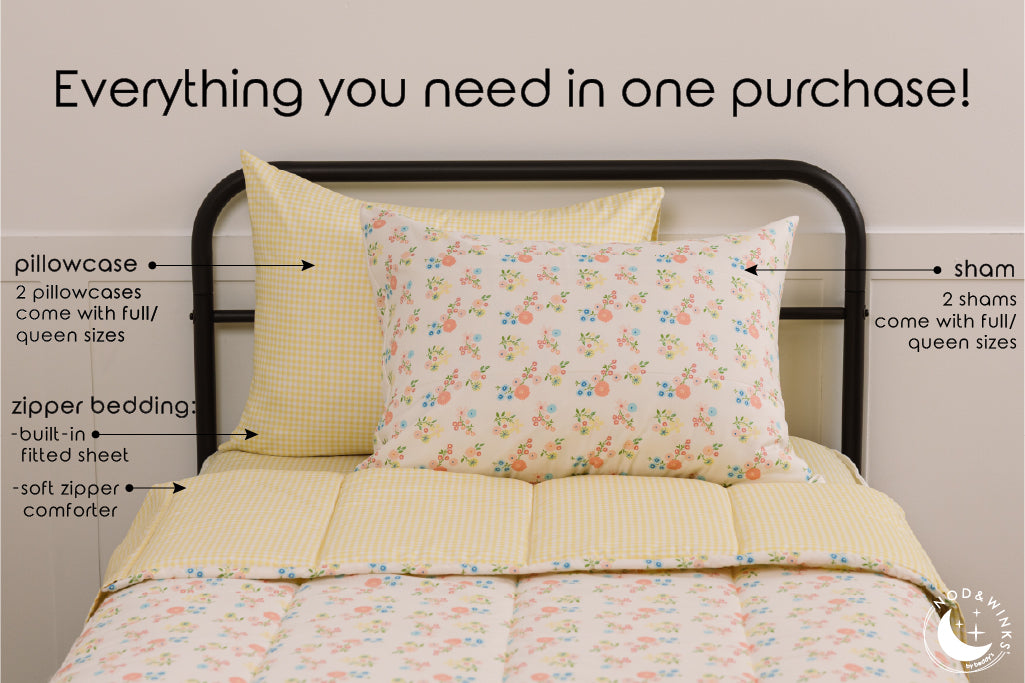 Everything you need in one purchase!

pillowcase
2 pillowcases come with full/ queen sizes

zipper bedding:
-built-in fitted sheet
-soft zipper comforter

sham
2 shams come with full/ queen sizes

NOD & WINKS by beddy's