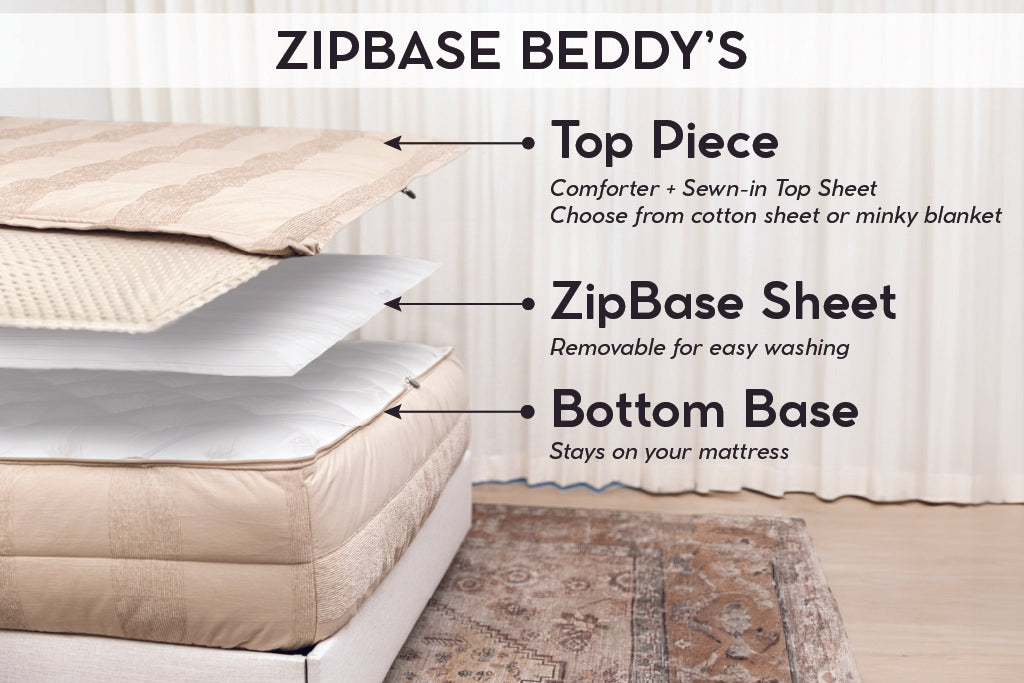 ZIPBASE BEDDY'S

Top Piece
Comforter + Sewn-in Top Sheet
Choose from cotton sheet or minky blanket

ZipBase Sheet
Removable for easy washing

Bottom Base
Stays on your mattress