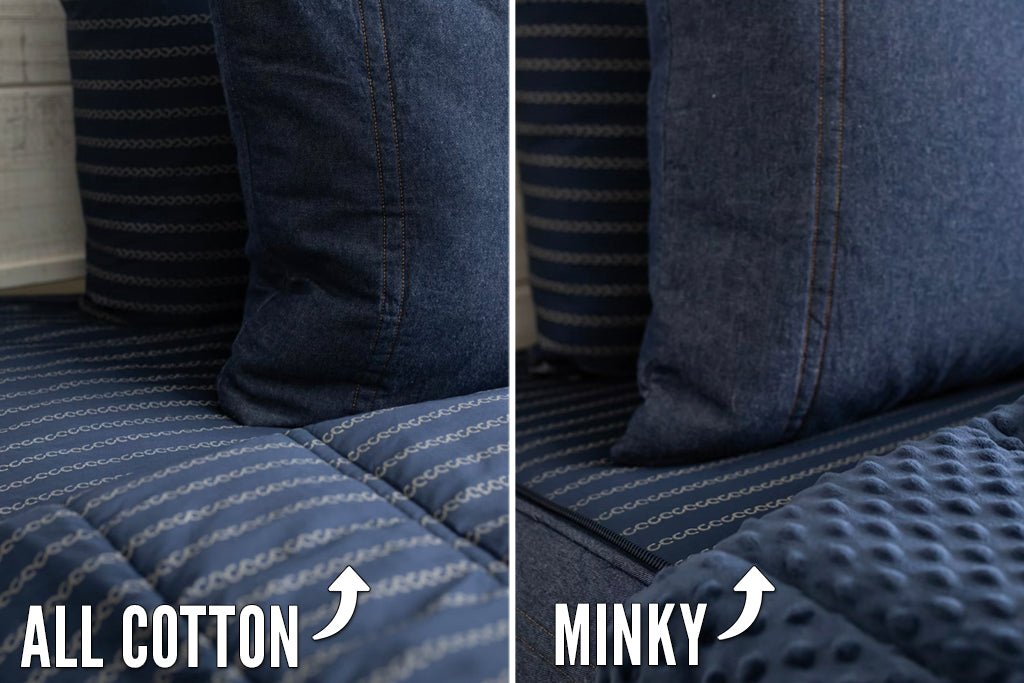 ALL COTTON

MINKY