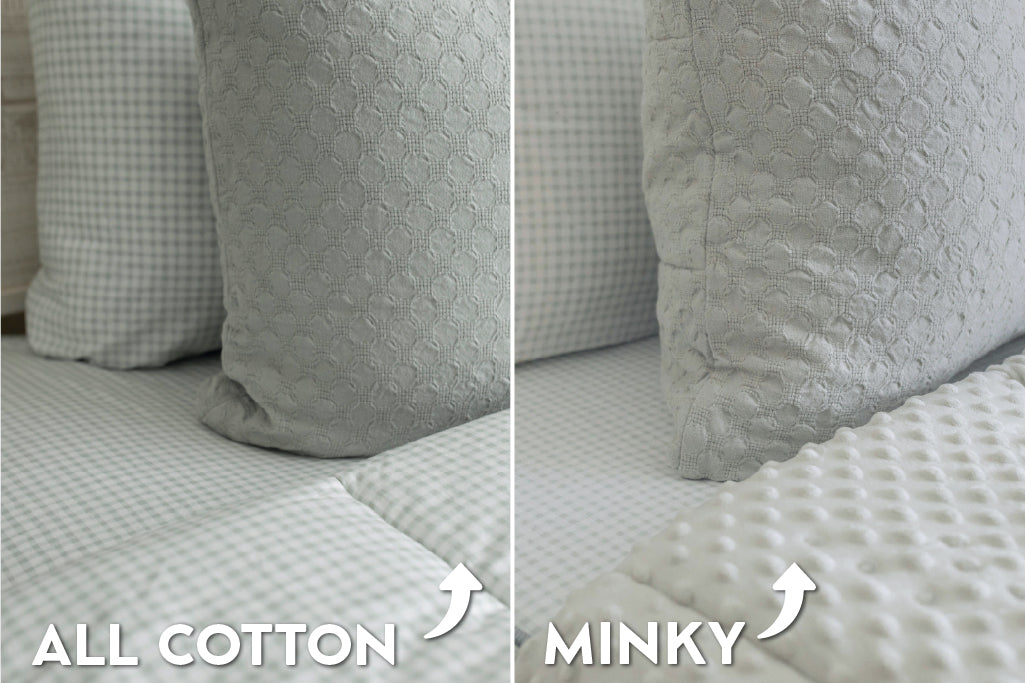 ALL COTTON

MINKY