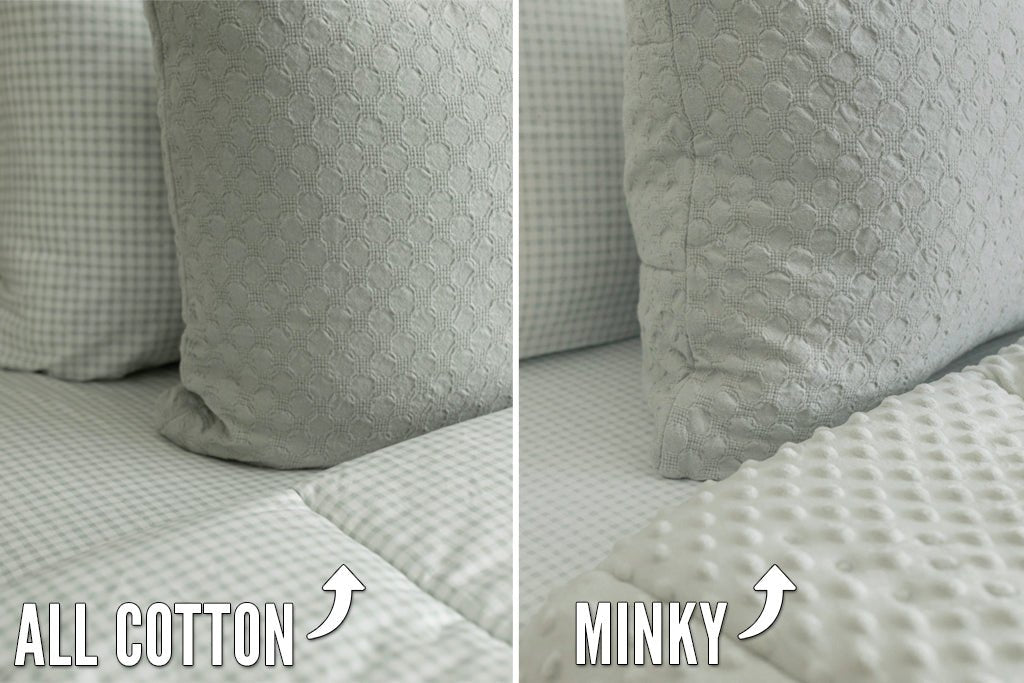 ALL COTTON

MINKY