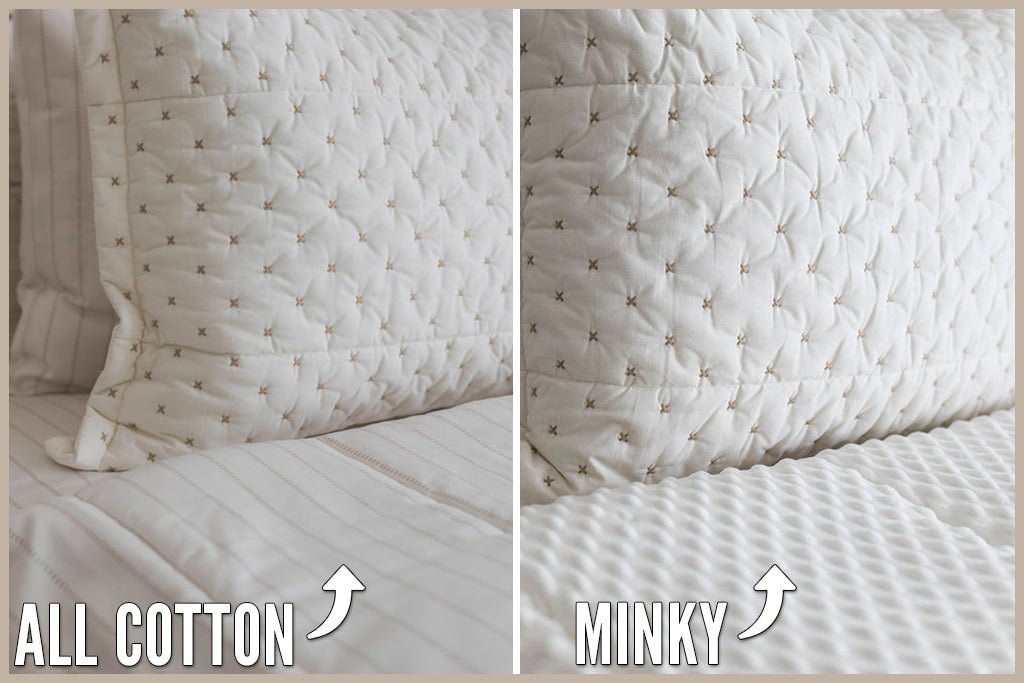 ALL COTTON

MINKY